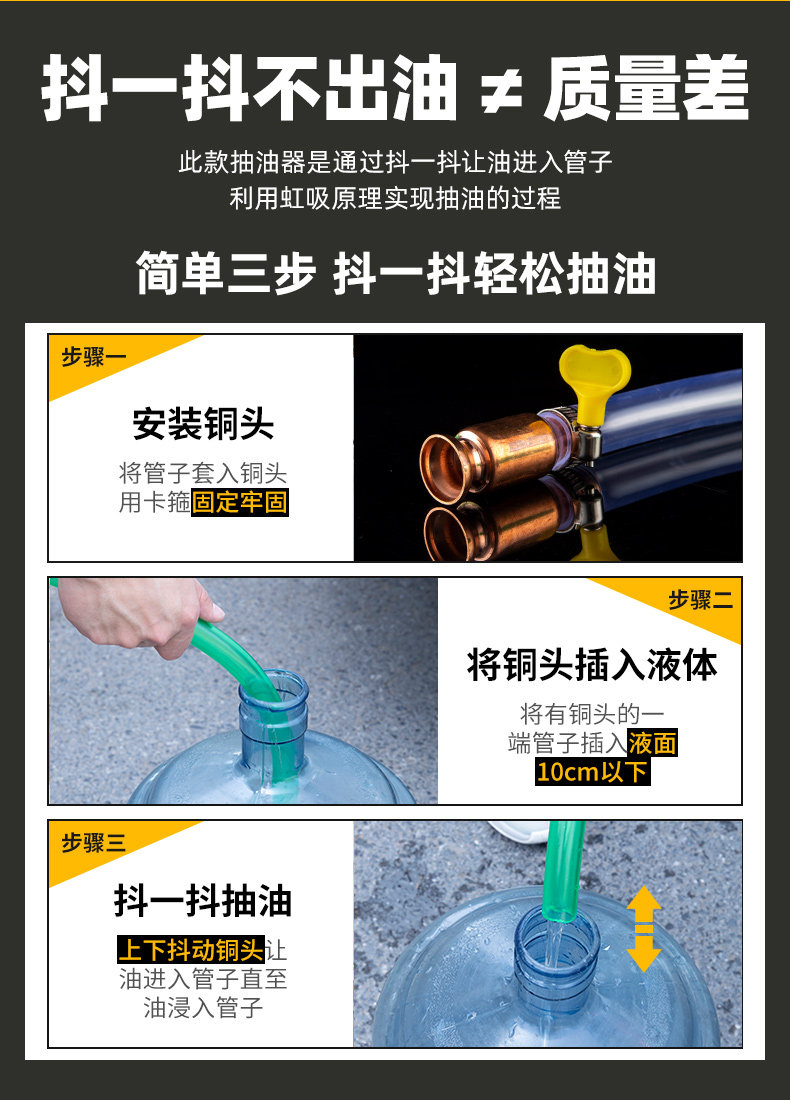 抖一抖不出油 ≠ 质量差

此款抽油器是通过抖一抖让油进入管子
利用虹吸原理实现抽油的过程

简单三步 抖一抖轻松抽油

步骤一

安装铜头

将管子套入铜头
用卡箍固定牢固

步骤二

将铜头插入液体

将有铜头的一端管子插入液面10cm以下

步骤三

抖一抖抽油

上下抖动铜头让油进入管子直至油浸入管子