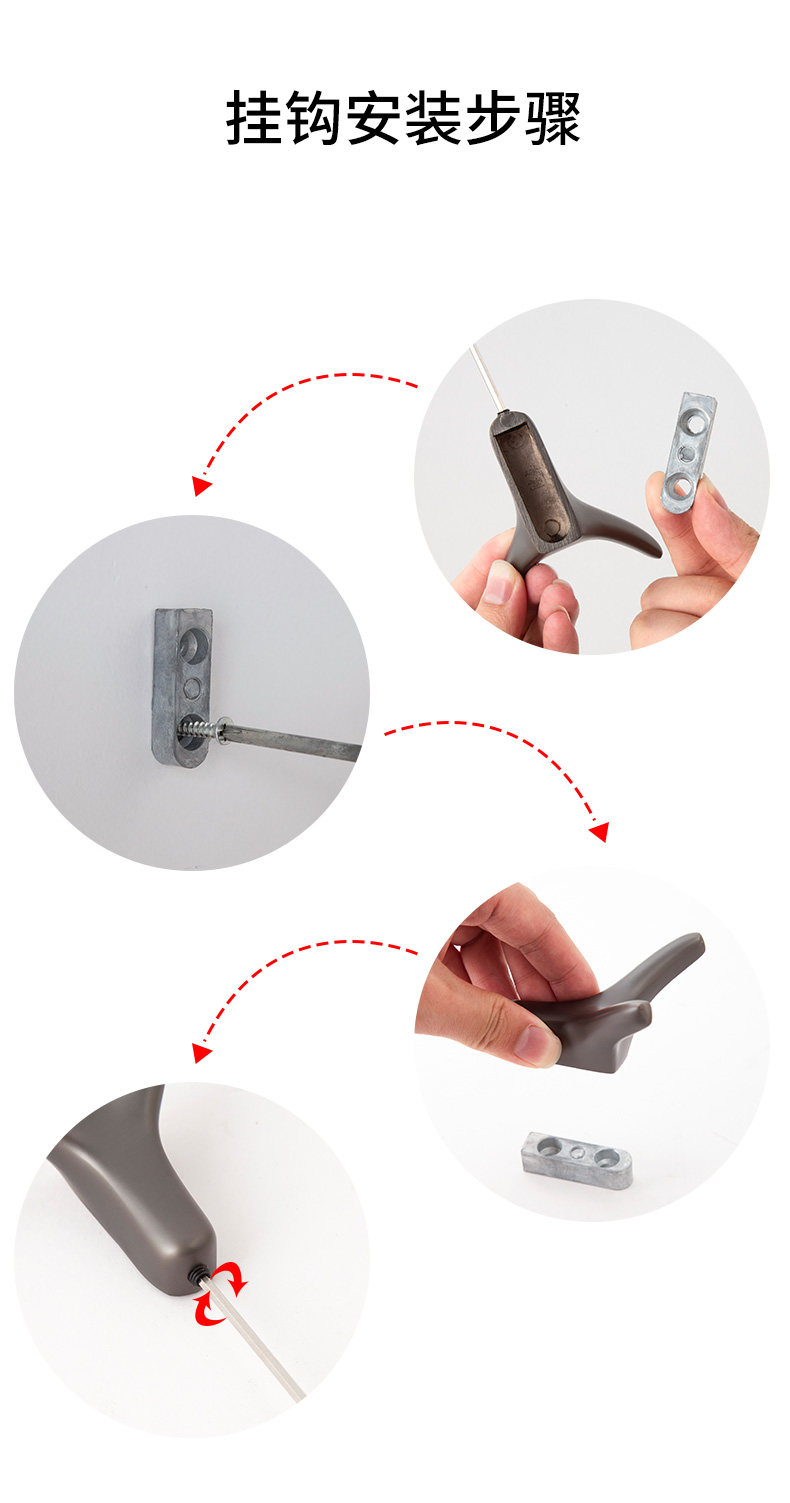 挂钩安装步骤