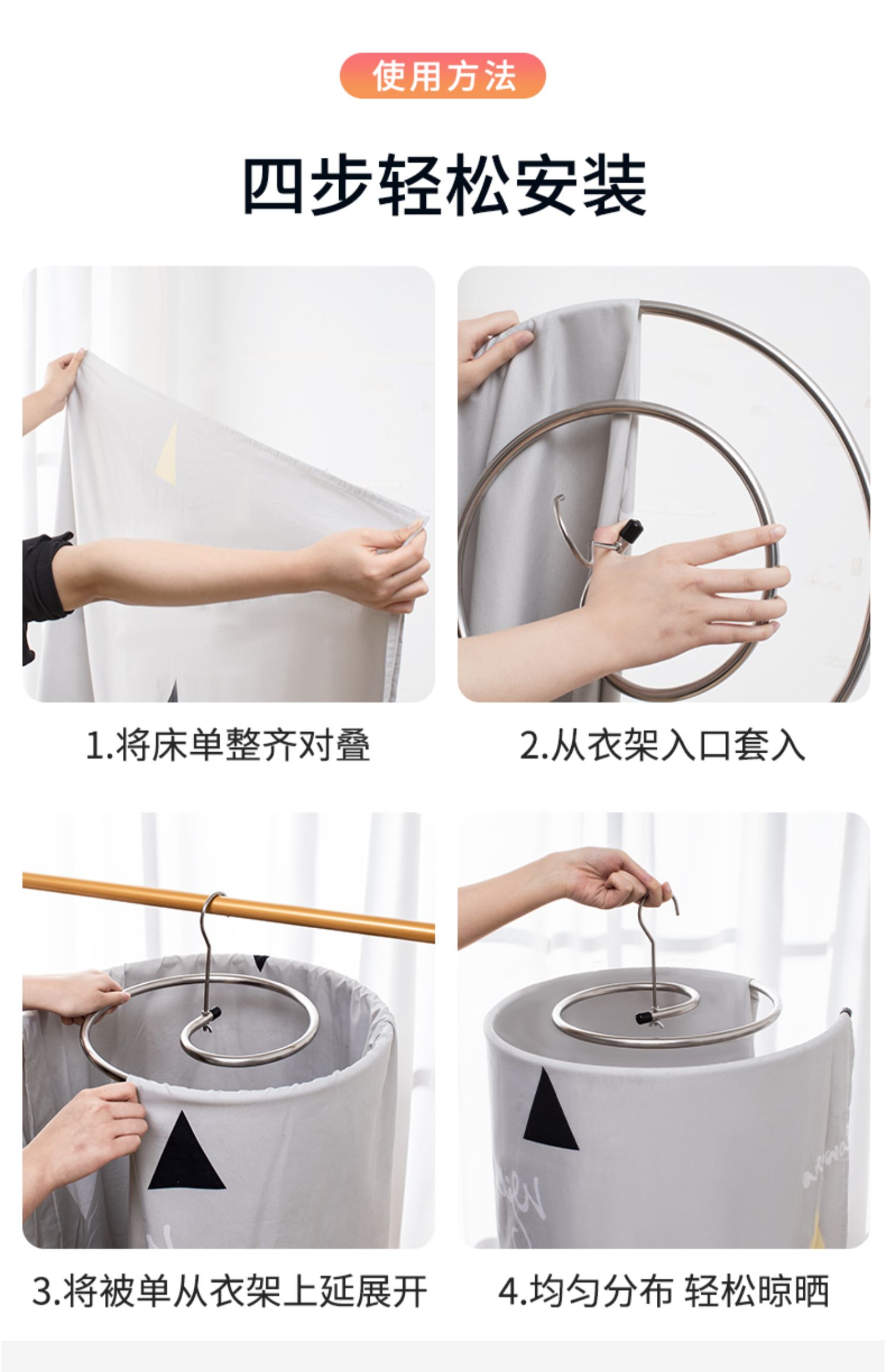 使用方法

四步轻松安装

1.将床单整齐对叠

2.从衣架入口套入

3.将被单从衣架上延展开

4.均匀分布 轻松晾晒