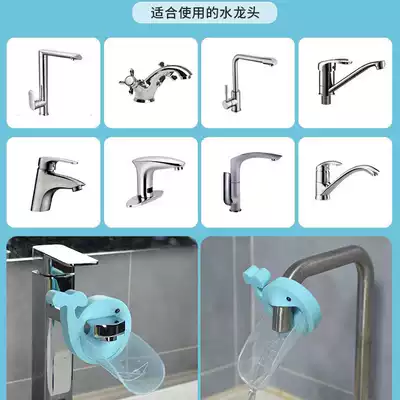 适合使用的水龙头