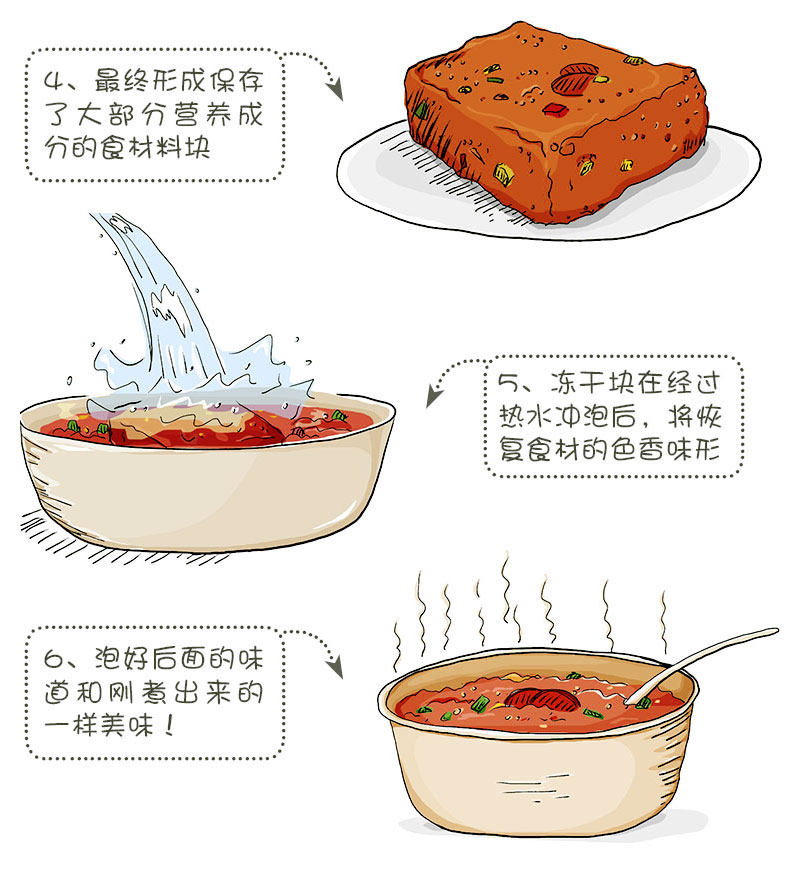 4、最终形成保存了大部分营养成分的食材料块

5、冻干块在经过热水冲泡后，将恢复食材的色香味形

6、泡好后面的味道和刚煮出来的一样美味！