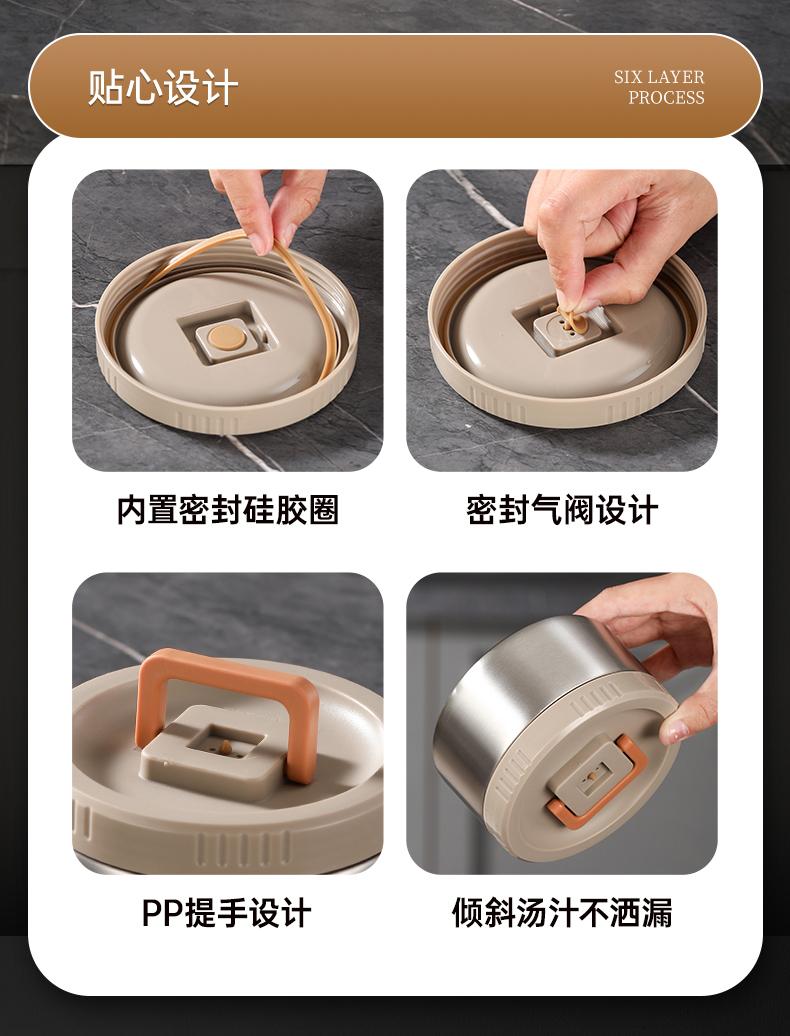 贴心设计

SIX LAYER
PROCESS

内置密封硅胶圈

密封气阀设计

PP提手设计

倾斜汤汁不洒漏