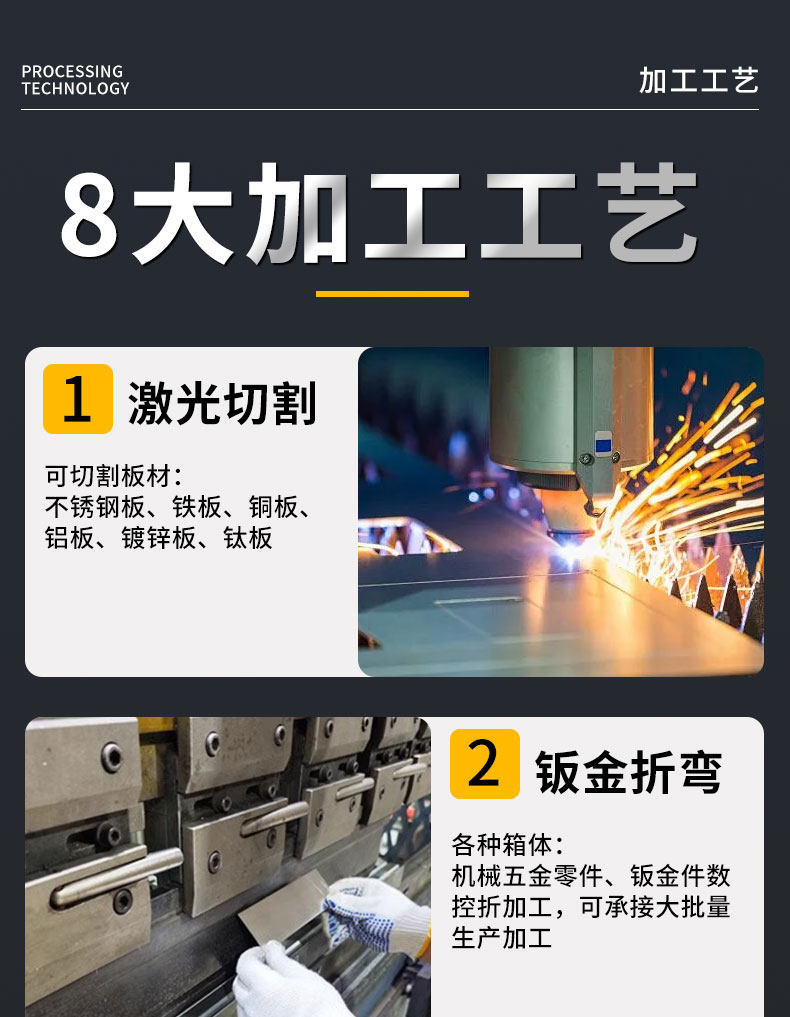 PROCESSING TECHNOLOGY

加工工艺

8大加工工艺

1 激光切割

可切割板材：
不锈钢板、铁板、铜板、铝板、镀锌板、钛板

2 钣金折弯

各种箱体：
机械五金零件、钣金件数控折加工，可承接大批量生产加工