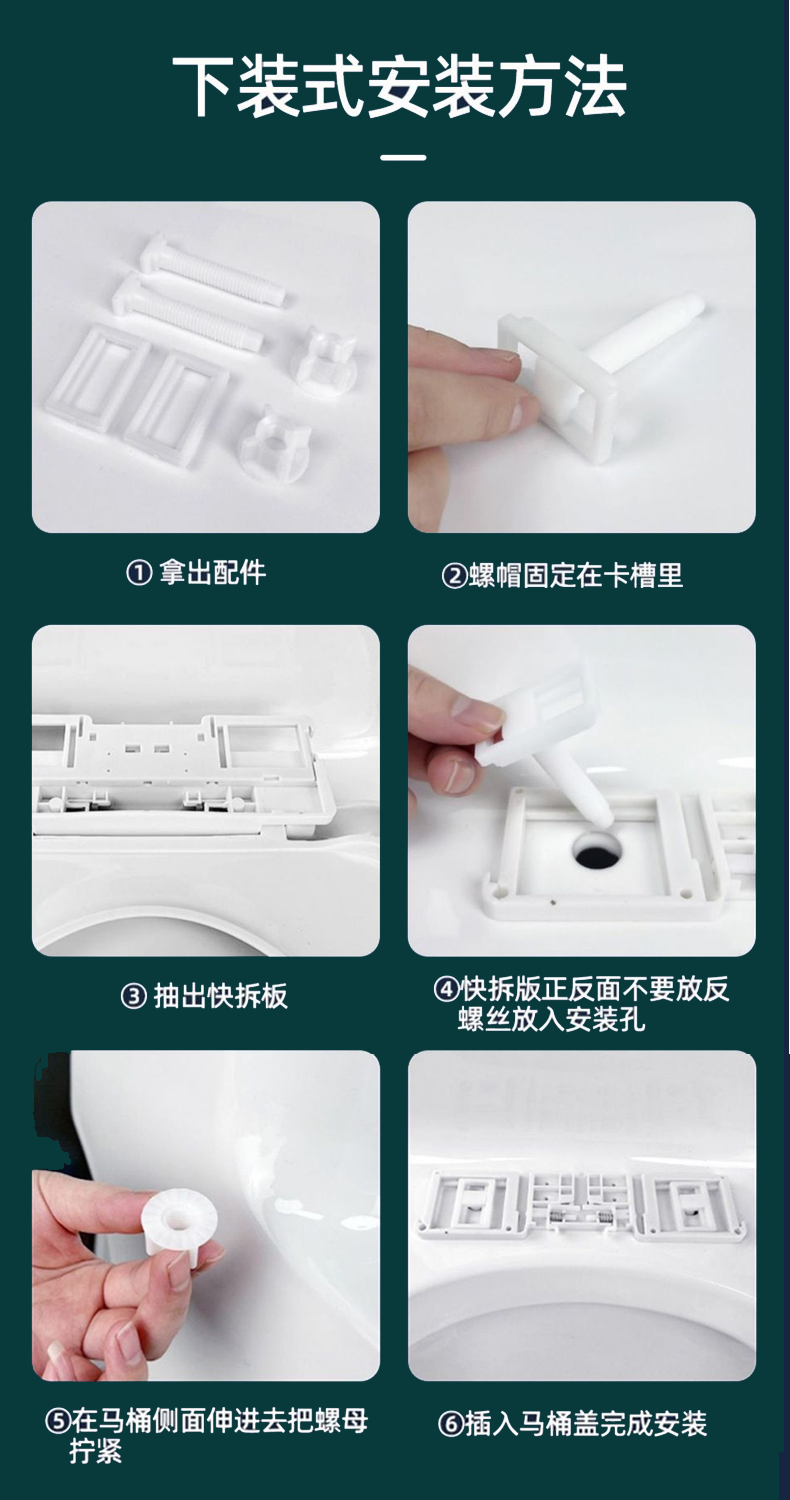 下装式安装方法

① 拿出配件

②螺帽固定在卡槽里

③ 抽出快拆板

④快拆版正反面不要放反 螺丝放入安装孔

⑤在马桶侧面伸进去把螺母拧紧

⑥插入马桶盖完成安装