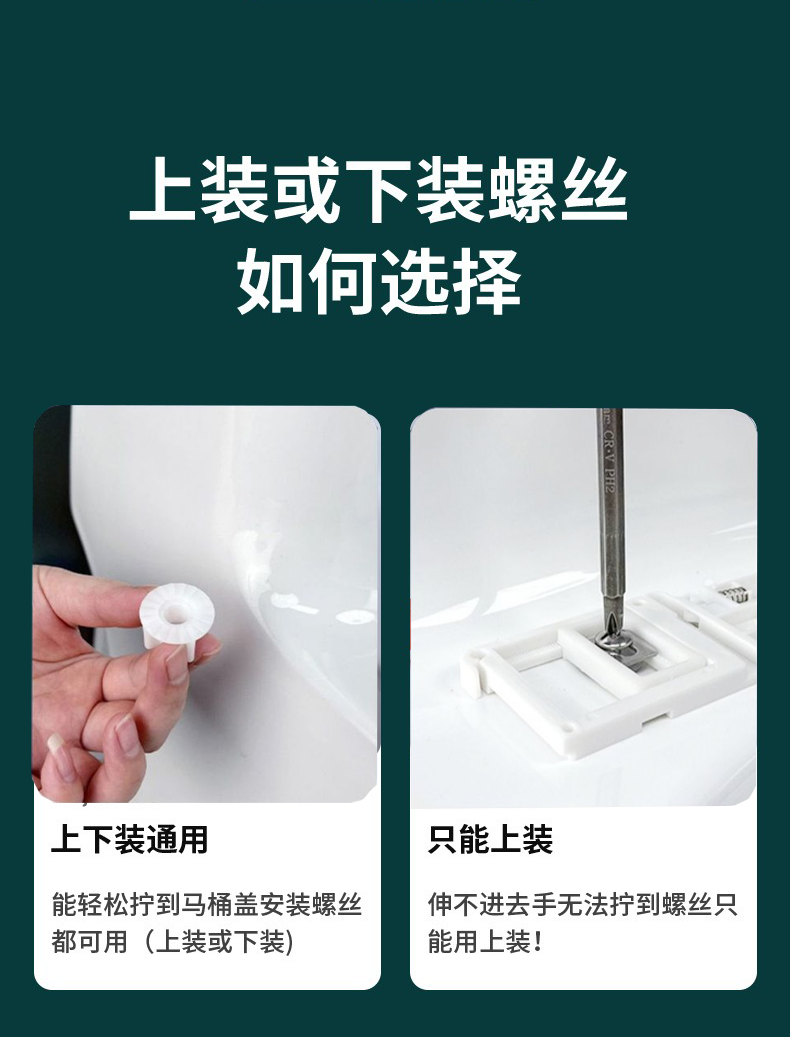 上装或下装螺丝
如何选择

上下装通用

能轻松拧到马桶盖安装螺丝都可用（上装或下装)

CR-V PH2

只能上装

伸不进去手无法拧到螺丝只能用上装！