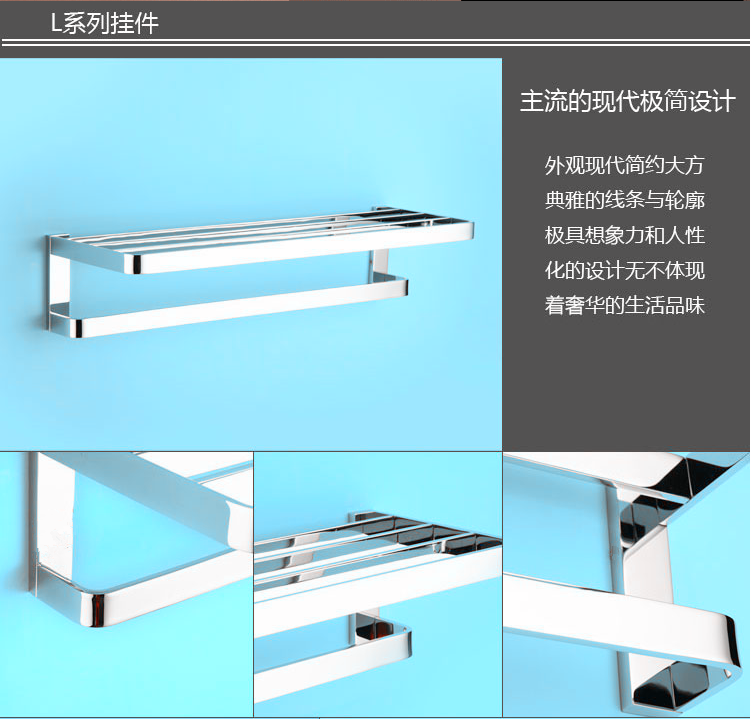 L系列挂件

主流的现代极简设计

外观现代简约大方
典雅的线条与轮廓
极具想象力和人性
化的设计无不体现
着奢华的生活品味