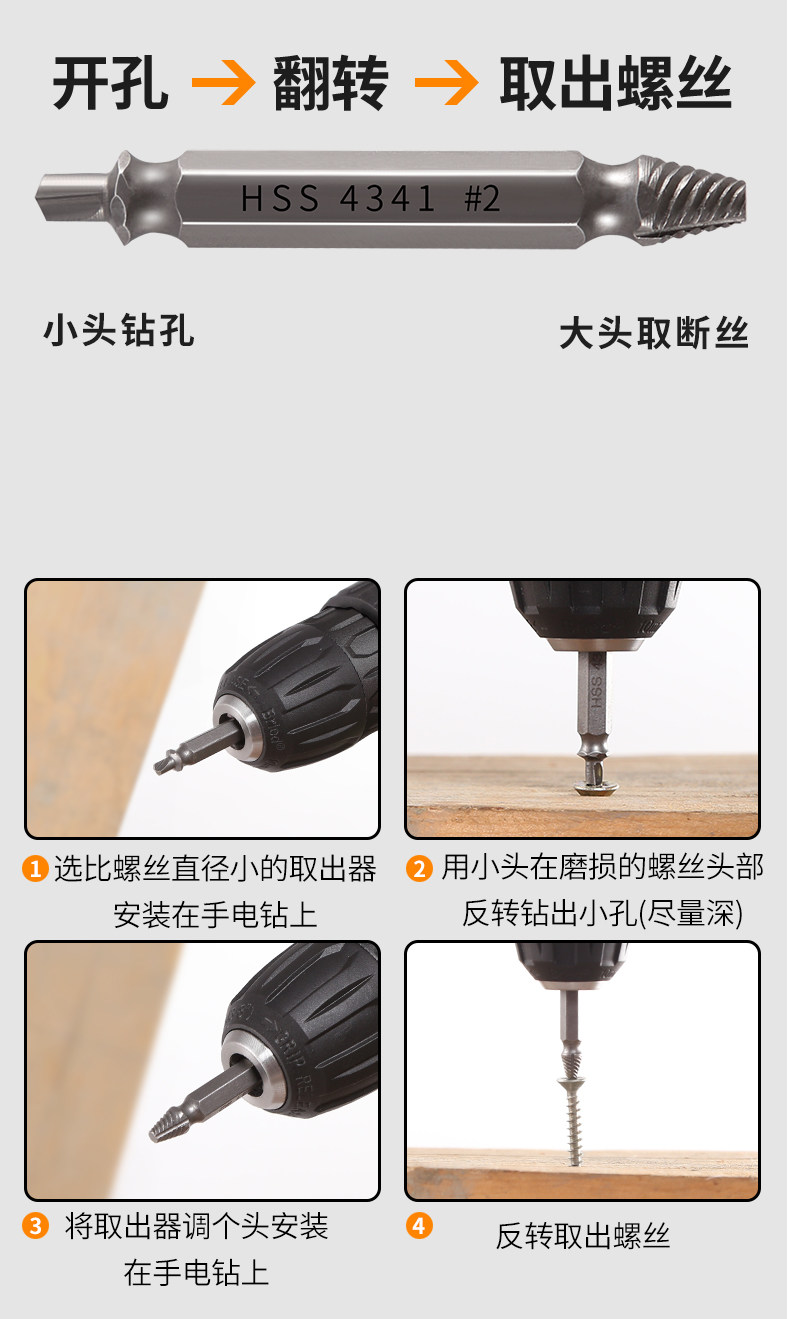 开孔 → 翻转 → 取出螺丝

HSS 4341 #2

小头钻孔

大头取断丝

HSS 4

1 选比螺丝直径小的取出器安装在手电钻上

2 用小头在磨损的螺丝头部反转钻出小孔(尽量深)

3 将取出器调个头安装在手电钻上

4 反转取出螺丝