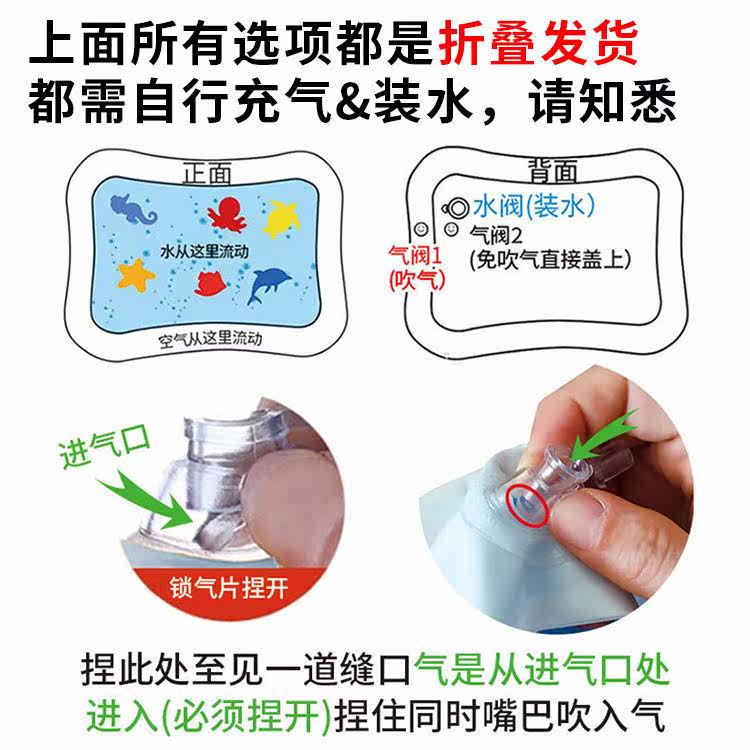 上面所有选项都是折叠发货
都需自行充气&装水，请知悉

正面
水从这里流动
空气从这里流动

背面
水阀(装水)
气阀2
(免吹气直接盖上)
气阀1
(吹气)

进气口
锁气片捏开

捏此处至见一道缝口气是从进气口处进入(必须捏开)捏住同时嘴巴吹入气