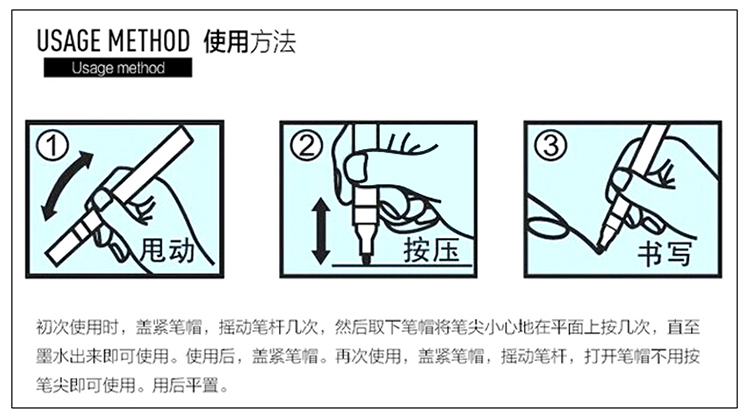 USAGE METHOD 使用方法

Usage method

①
甩动

②
按压

③
书写

初次使用时，盖紧笔帽，摇动笔杆几次，然后取下笔帽将笔尖小心地在平面上按几次，直至墨水出来即可使用。使用后，盖紧笔帽。再次使用，盖紧笔帽，摇动笔杆，打开笔帽不用按笔尖即可使用。用后平置。