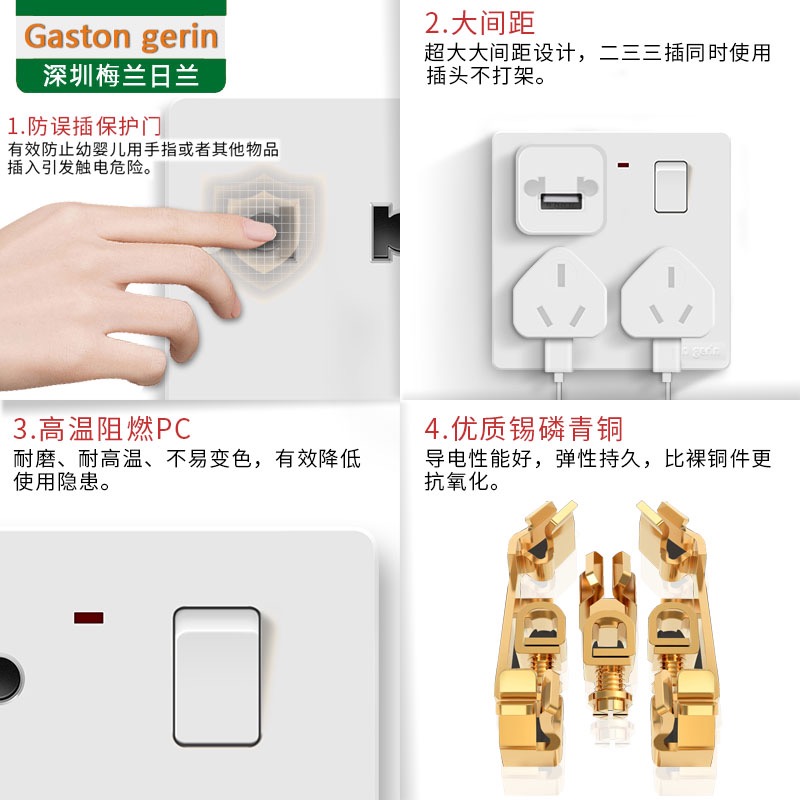 Gaston gerin
深圳梅兰日兰

1.防误插保护门
有效防止幼婴儿用手指或者其他物品插入引发触电危险。

2.大间距
超大大间距设计，二三三插同时使用插头不打架。

gerin

3.高温阻燃PC
耐磨、耐高温、不易变色，有效降低使用隐患。

4.优质锡磷青铜
导电性能好，弹性持久，比裸铜件更抗氧化。