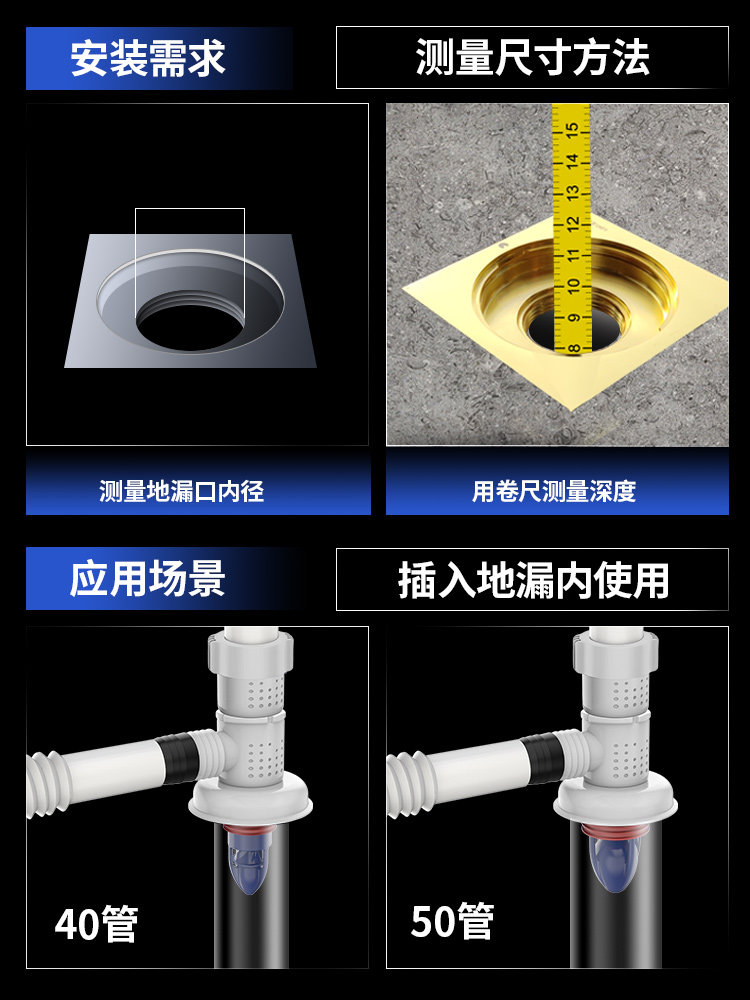 安装需求

测量尺寸方法

15 14 13 12 11 10 9 8

测量地漏口内径

用卷尺测量深度

应用场景

插入地漏内使用

40管

50管