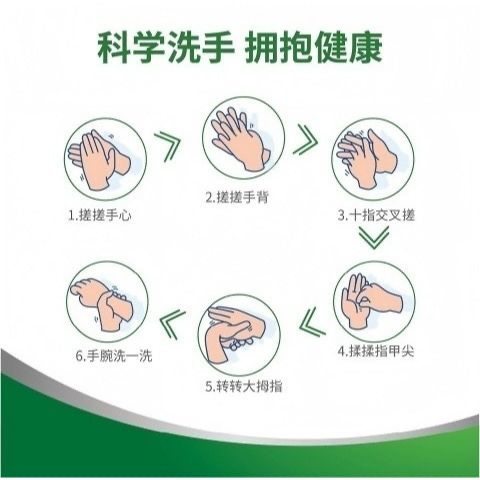 科学洗手 拥抱健康

1.搓搓手心

2.搓搓手背

3.十指交叉搓

4.揉揉指甲尖

5.转转大拇指

6.手腕洗一洗