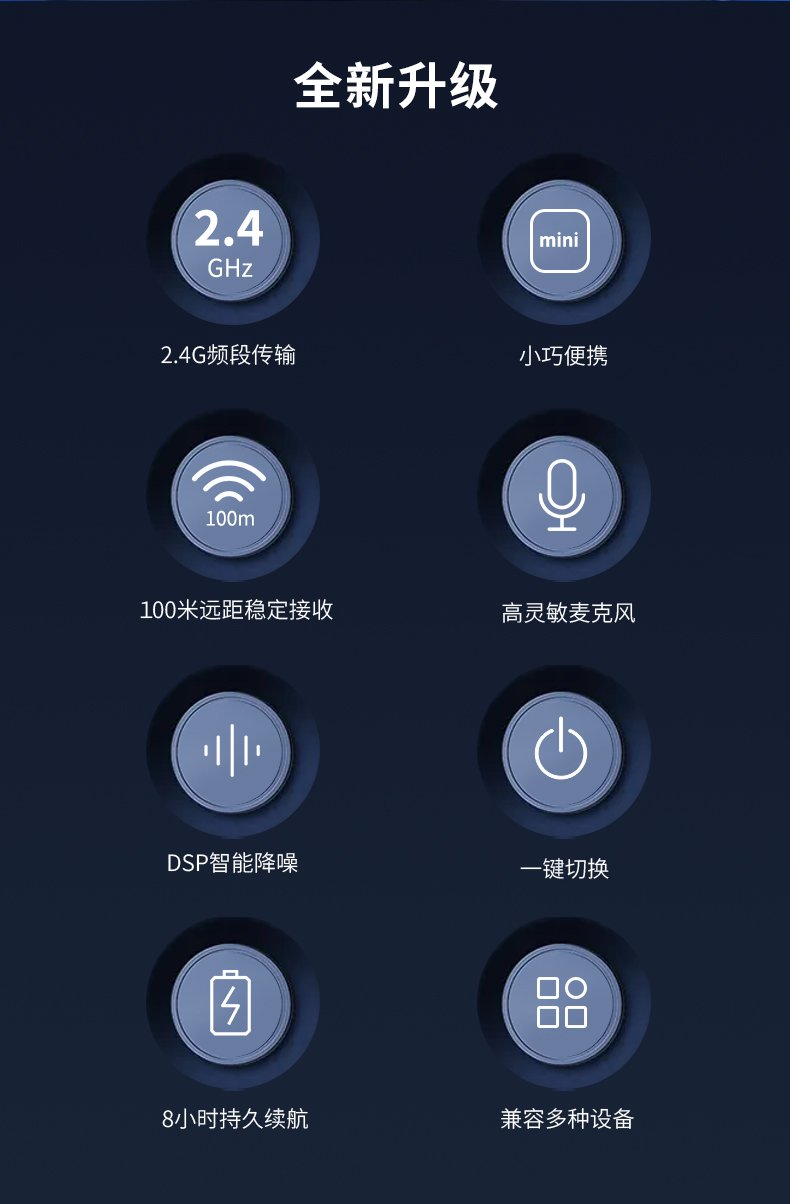 全新升级

2.4
GHz

2.4G频段传输

mini

小巧便携

100m

100米远距稳定接收

高灵敏麦克风

DSP智能降噪

一键切换

8小时持久续航

兼容多种设备