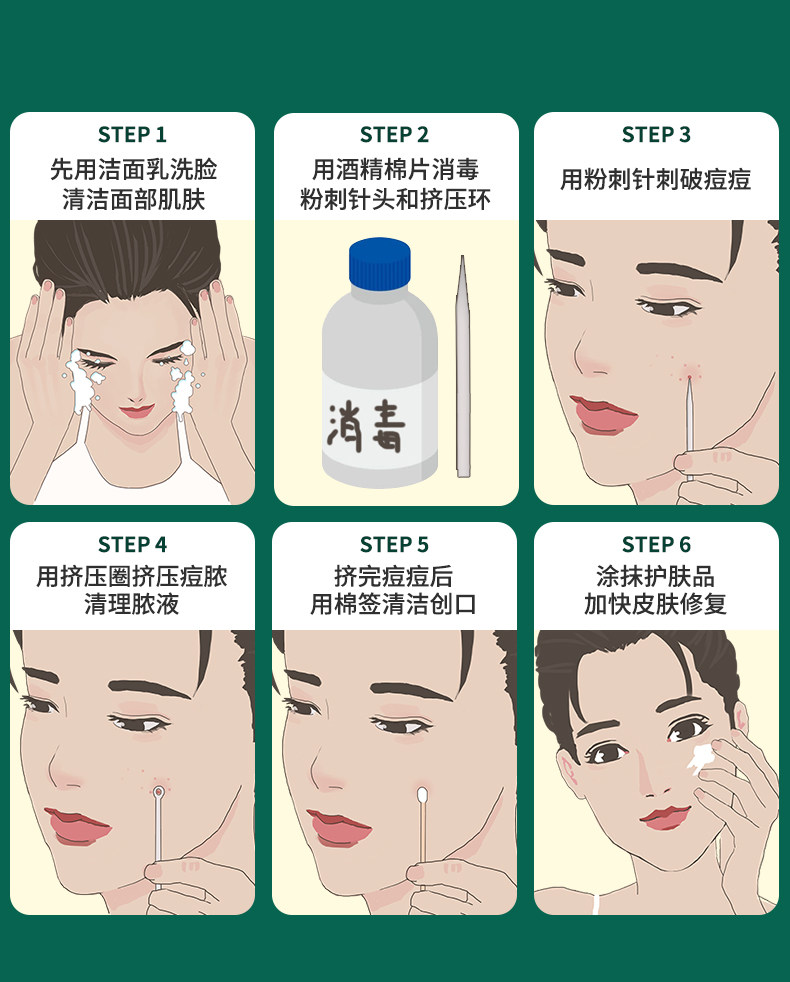 STEP 1
先用洁面乳洗脸
清洁面部肌肤

STEP 2
用酒精棉片消毒
粉刺针头和挤压环

消毒

STEP 3
用粉刺针刺破痘痘

STEP 4
用挤压圈挤压痘脓
清理脓液

STEP 5
挤完痘痘后
用棉签清洁创口

STEP 6
涂抹护肤品
加快皮肤修复