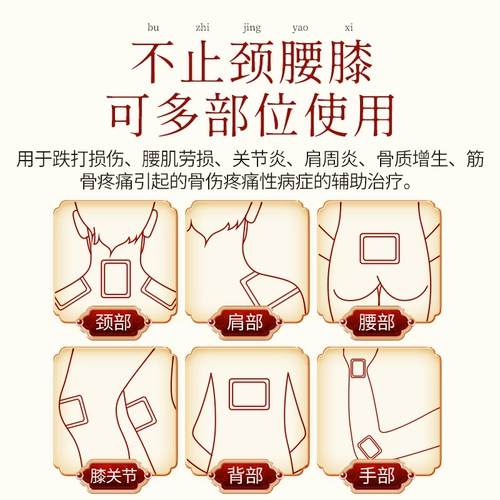 bu zhi jing yao xi
不止颈腰膝
可多部位使用

用于跌打损伤、腰肌劳损、关节炎、肩周炎、骨质增生、筋骨疼痛引起的骨伤疼痛性病症的辅助治疗。

颈部
肩部
腰部
膝关节
背部
手部