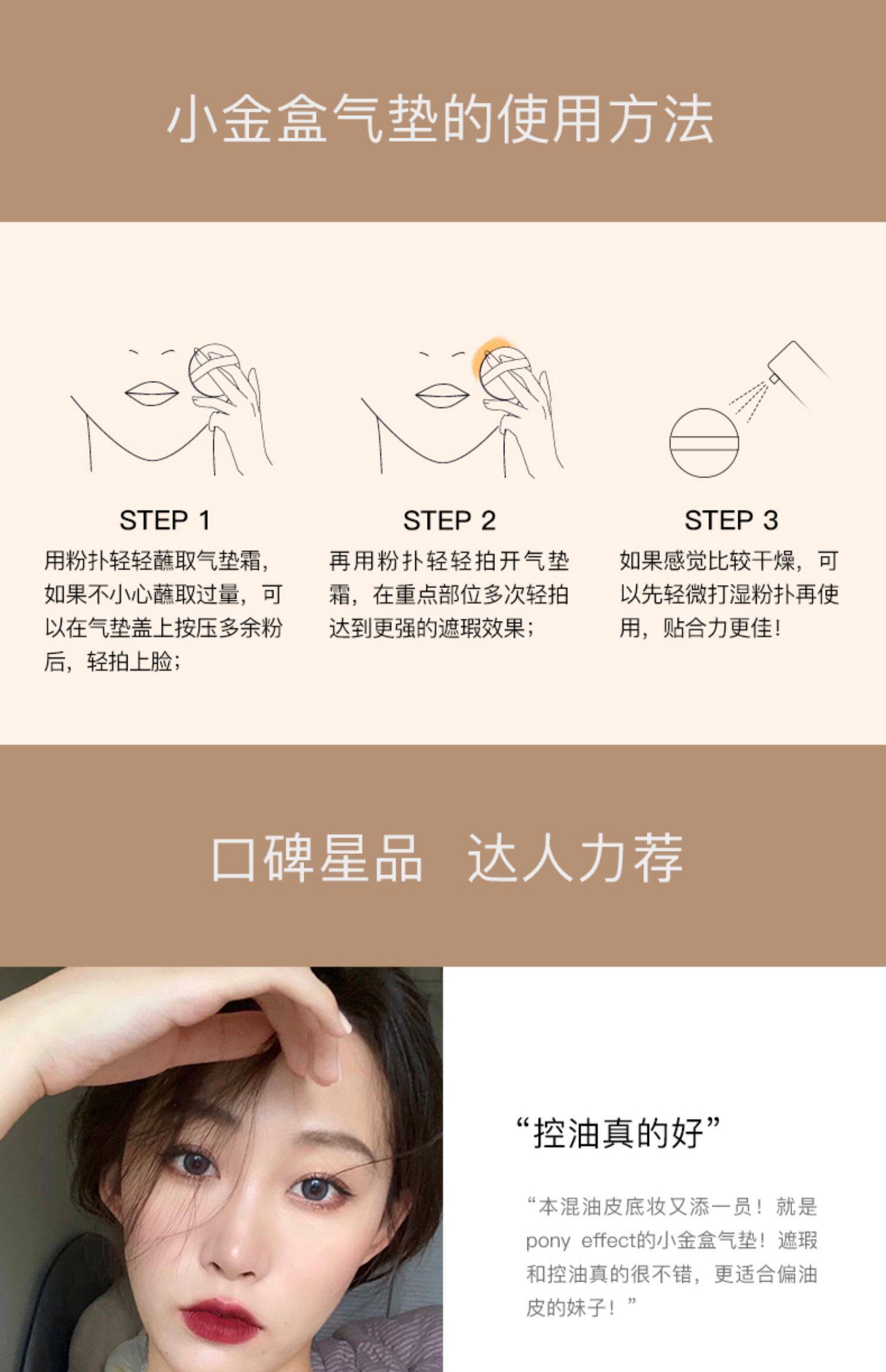 小金盒气垫的使用方法

STEP 1
用粉扑轻轻蘸取气垫霜，如果不小心蘸取过量，可以在气垫盖上按压多余粉后，轻拍上脸；

STEP 2
再用粉扑轻轻拍开气垫霜，在重点部位多次轻拍达到更强的遮瑕效果；

STEP 3
如果感觉比较干燥，可以先轻微打湿粉扑再使用，贴合力更佳！

口碑星品 达人力荐

“控油真的好”

“本混油皮底妆又添一员！就是pony effect的小金盒气垫！遮瑕和控油真的很不错，更适合偏油皮的妹子！”