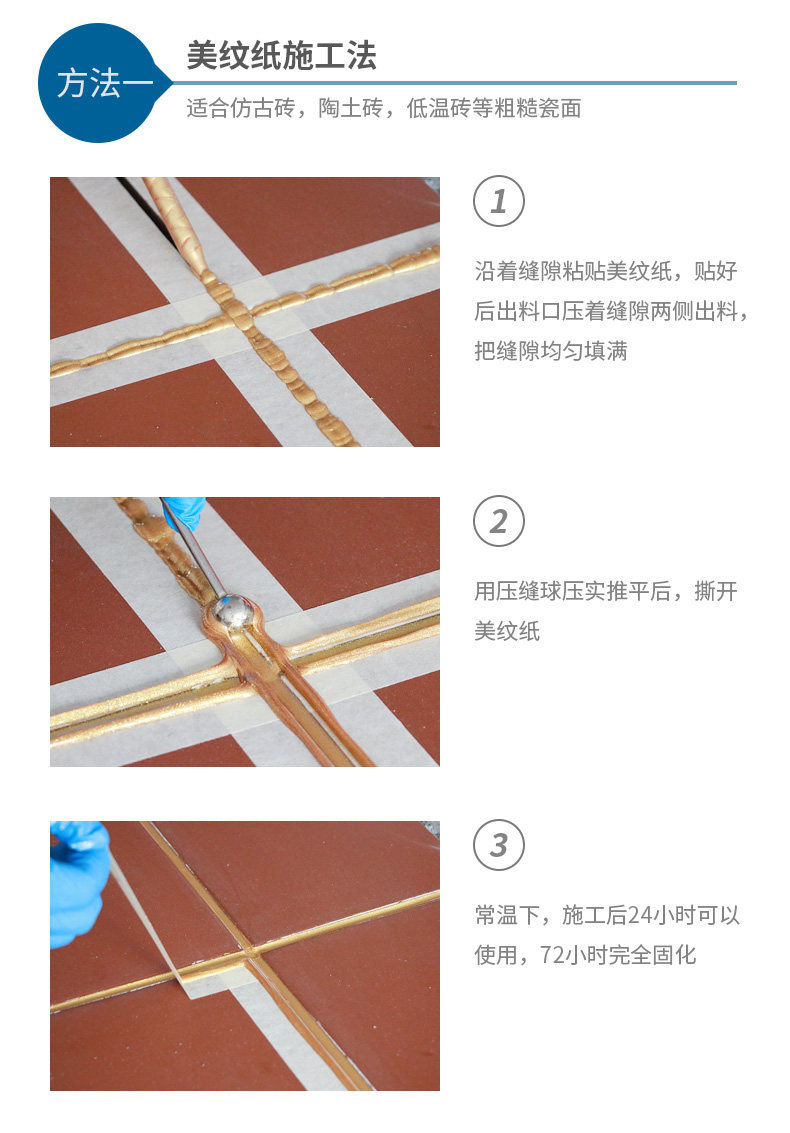 方法一

美纹纸施工法

适合仿古砖，陶土砖，低温砖等粗糙瓷面

1

沿着缝隙粘贴美纹纸，贴好后出料口压着缝隙两侧出料，把缝隙均匀填满

2

用压缝球压实推平后，撕开美纹纸

3

常温下，施工后24小时可以使用，72小时完全固化