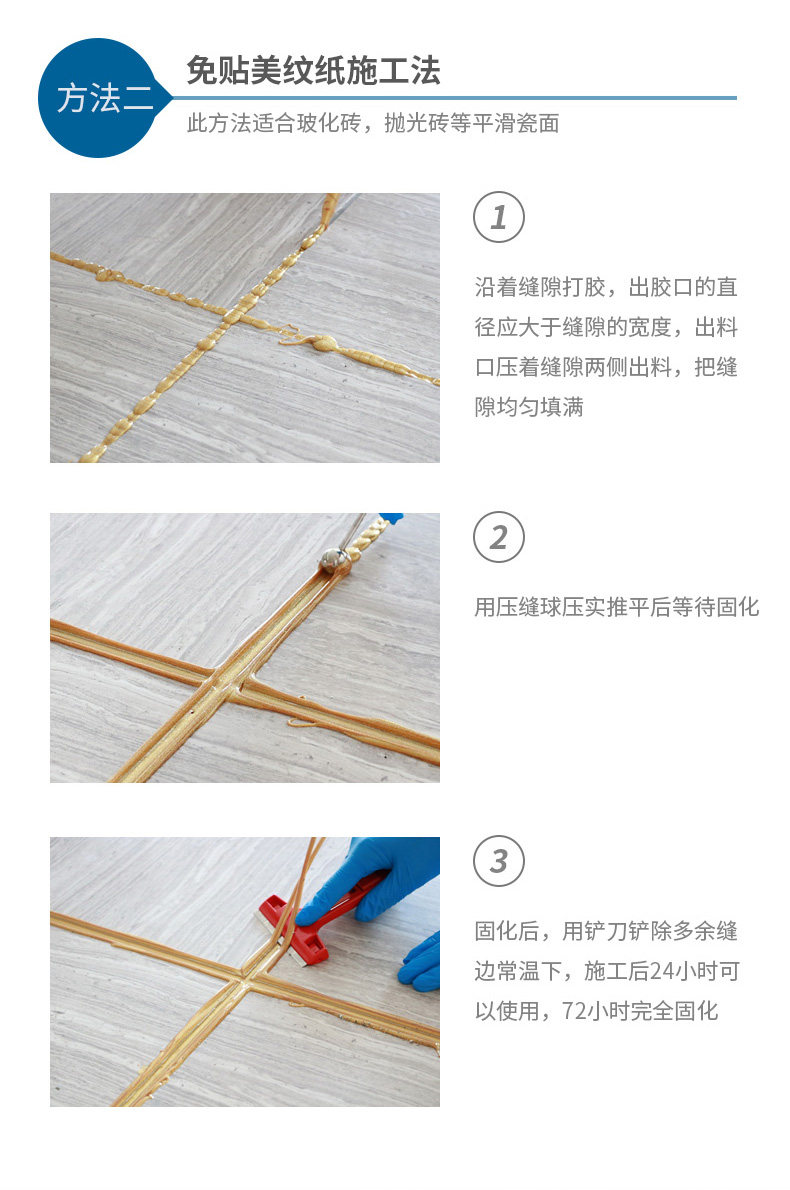 方法二

免贴美纹纸施工法

此方法适合玻化砖，抛光砖等平滑瓷面

1

沿着缝隙打胶，出胶口的直径应大于缝隙的宽度，出料口压着缝隙两侧出料，把缝隙均匀填满

2

用压缝球压实推平后等待固化

3

固化后，用铲刀铲除多余缝边常温下，施工后24小时可以使用，72小时完全固化