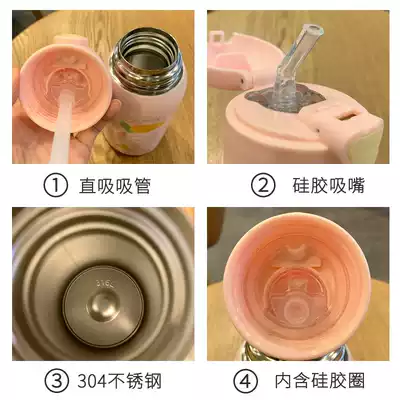 ① 直吸吸管

② 硅胶吸嘴

316L

③ 304不锈钢

④ 内含硅胶圈