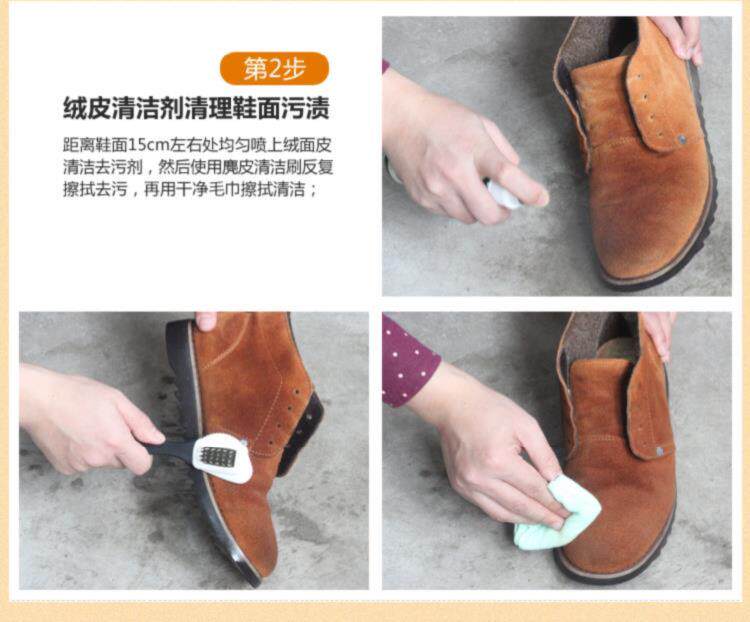 第2步

绒皮清洁剂清理鞋面污渍

距离鞋面15cm左右处均匀喷上绒面皮清洁去污剂，然后使用麂皮清洁刷反复擦拭去污，再用干净毛巾擦拭清洁；