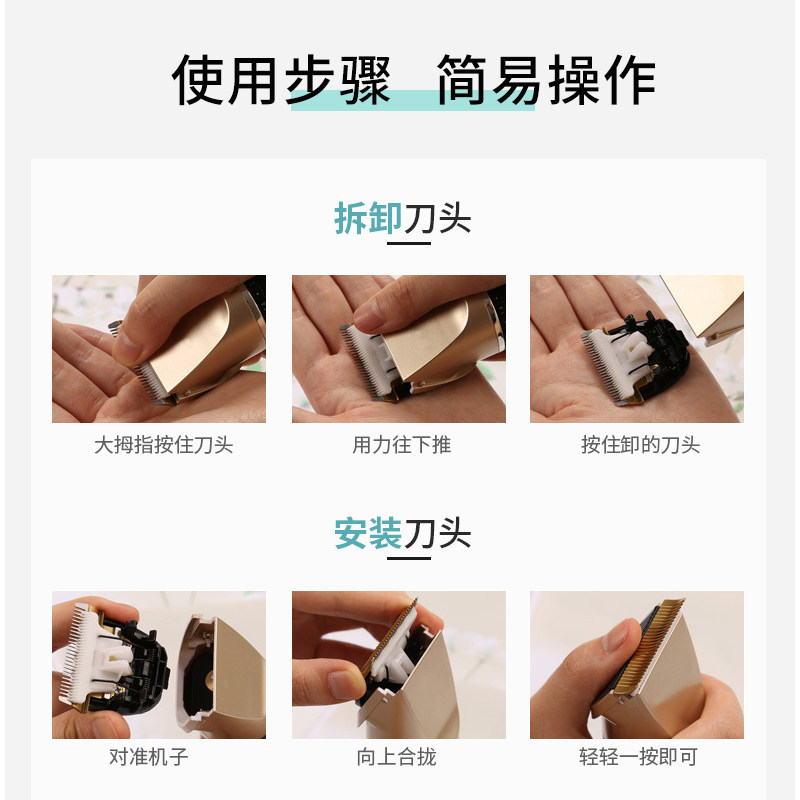 使用步骤 简易操作

拆卸刀头

大拇指按住刀头

用力往下推

按住卸的刀头

安装刀头

对准机子

向上合拢

轻轻一按即可