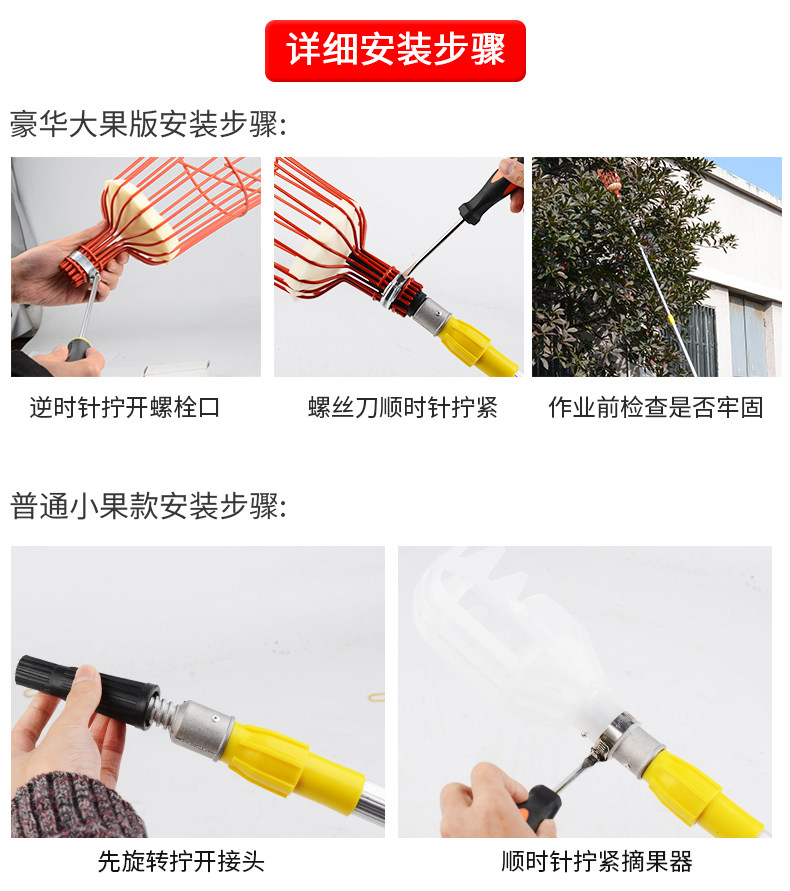 详细安装步骤

豪华大果版安装步骤:

逆时针拧开螺栓口

螺丝刀顺时针拧紧

作业前检查是否牢固

普通小果款安装步骤:

先旋转拧开接头

顺时针拧紧摘果器