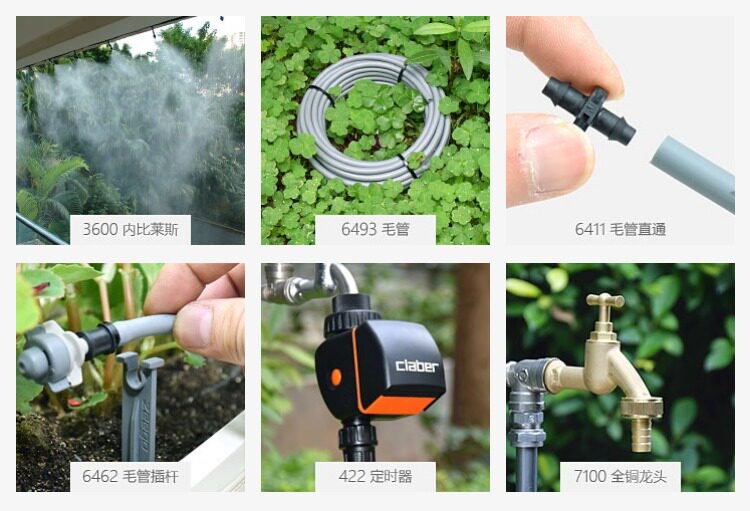 3600 内比莱斯

6493 毛管

6411 毛管直通

6462 毛管插杆

claber

422 定时器

7100 全铜龙头