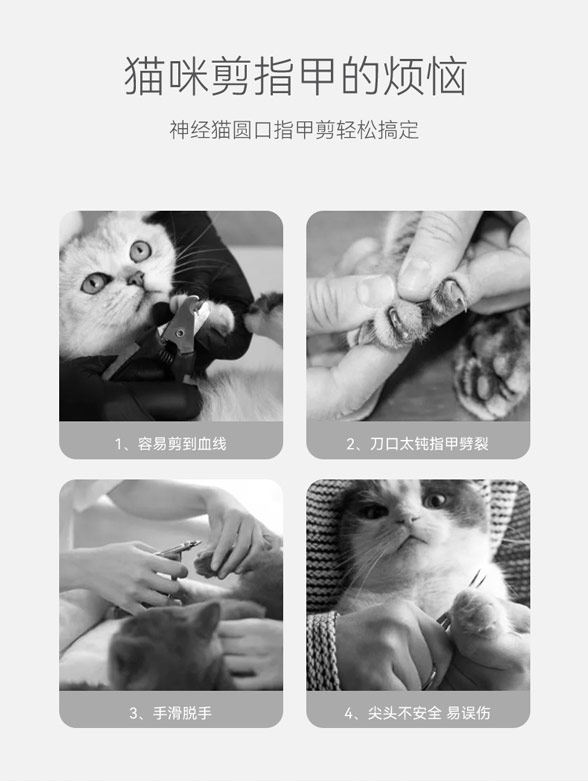 猫咪剪指甲的烦恼

神经猫圆口指甲剪轻松搞定

1、容易剪到血线

2、刀口太钝指甲劈裂

3、手滑脱手

4、尖头不安全 易误伤