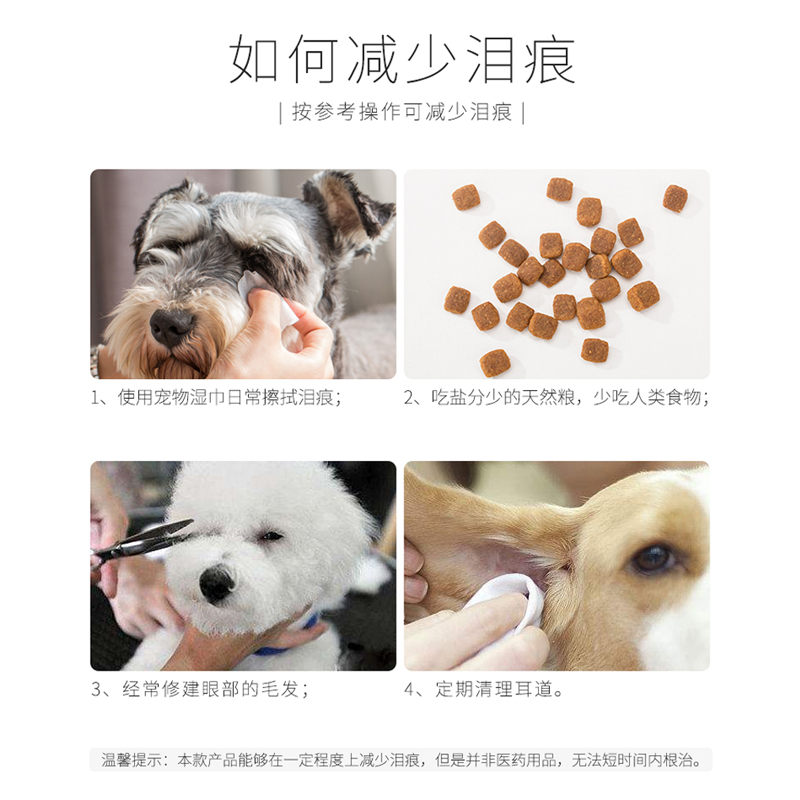 如何减少泪痕

| 按参考操作可减少泪痕 |

1、使用宠物湿巾日常擦拭泪痕；

2、吃盐分少的天然粮，少吃人类食物；

3、经常修建眼部的毛发；

4、定期清理耳道。

温馨提示：本款产品能够在一定程度上减少泪痕，但是并非医药用品，无法短时间内根治。