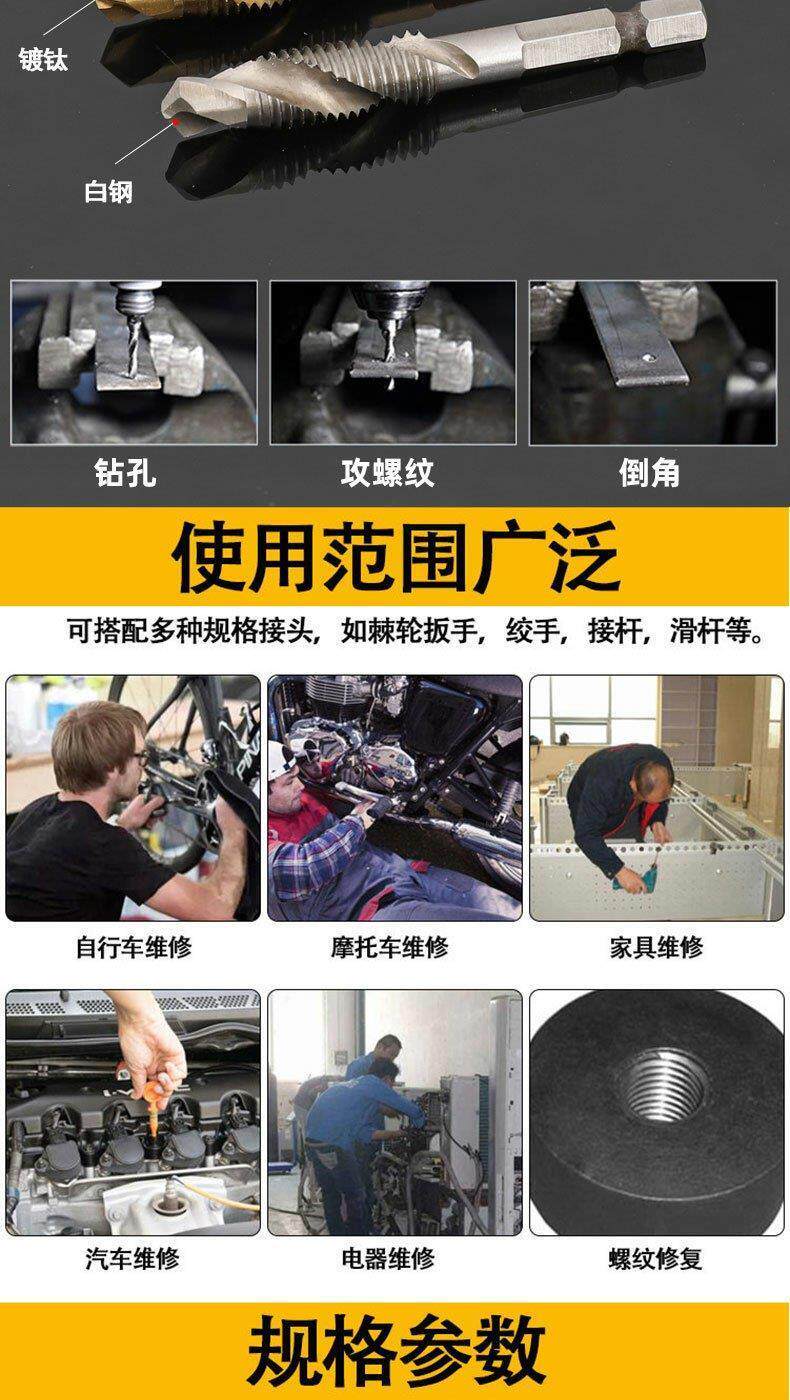 镀钛

白钢

钻孔

攻螺纹

倒角

使用范围广泛

可搭配多种规格接头，如棘轮扳手，绞手，接杆，滑杆等。

自行车维修

摩托车维修

家具维修

汽车维修

电器维修

螺纹修复

规格参数