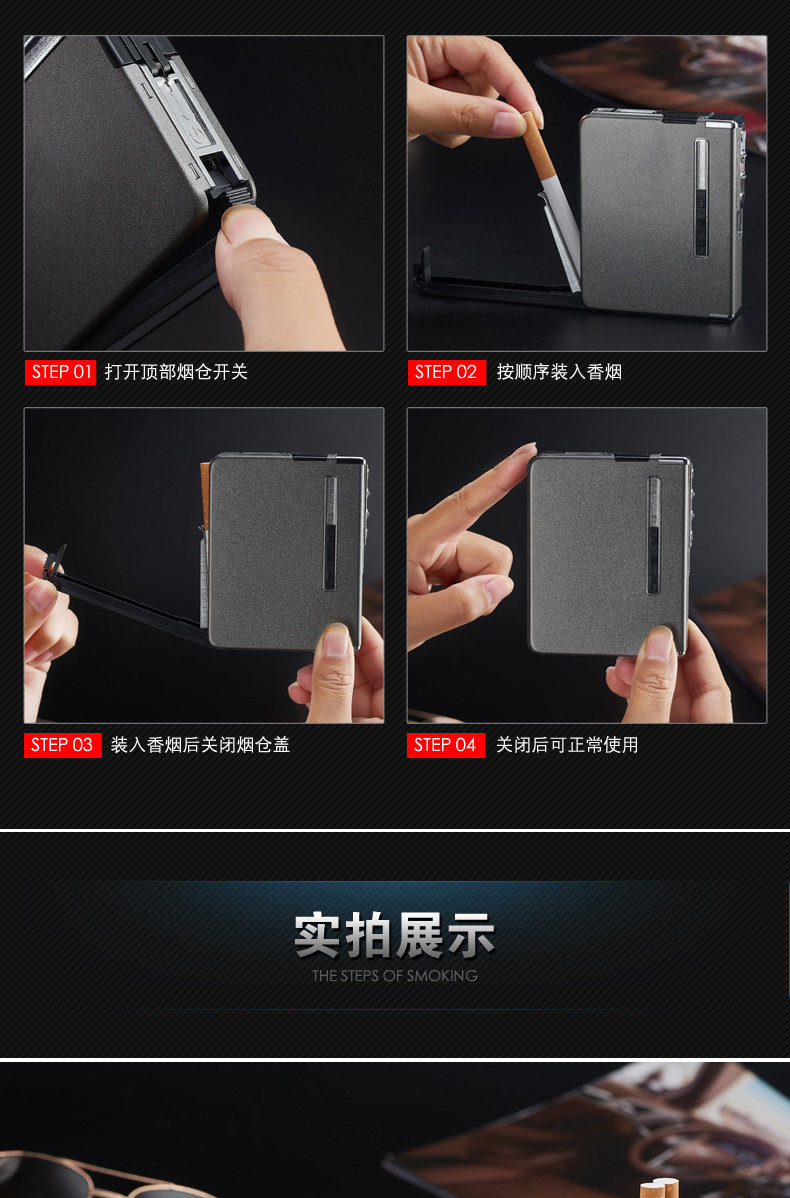 STEP 01 打开顶部烟仓开关

STEP 02 按顺序装入香烟

STEP 03 装入香烟后关闭烟仓盖

STEP 04 关闭后可正常使用

实拍展示

THE STEPS OF SMOKING