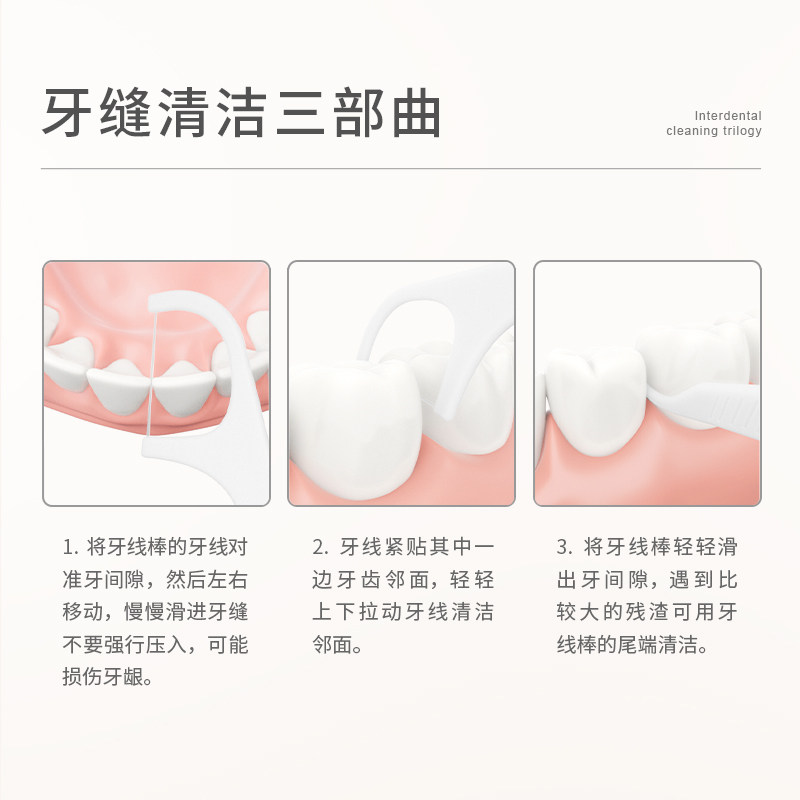 牙缝清洁三部曲

Interdental cleaning trilogy

1. 将牙线棒的牙线对准牙间隙，然后左右移动，慢慢滑进牙缝不要强行压入，可能损伤牙龈。

2. 牙线紧贴其中一边牙齿邻面，轻轻上下拉动牙线清洁邻面。

3. 将牙线棒轻轻滑出牙间隙，遇到比较大的残渣可用牙线棒的尾端清洁。