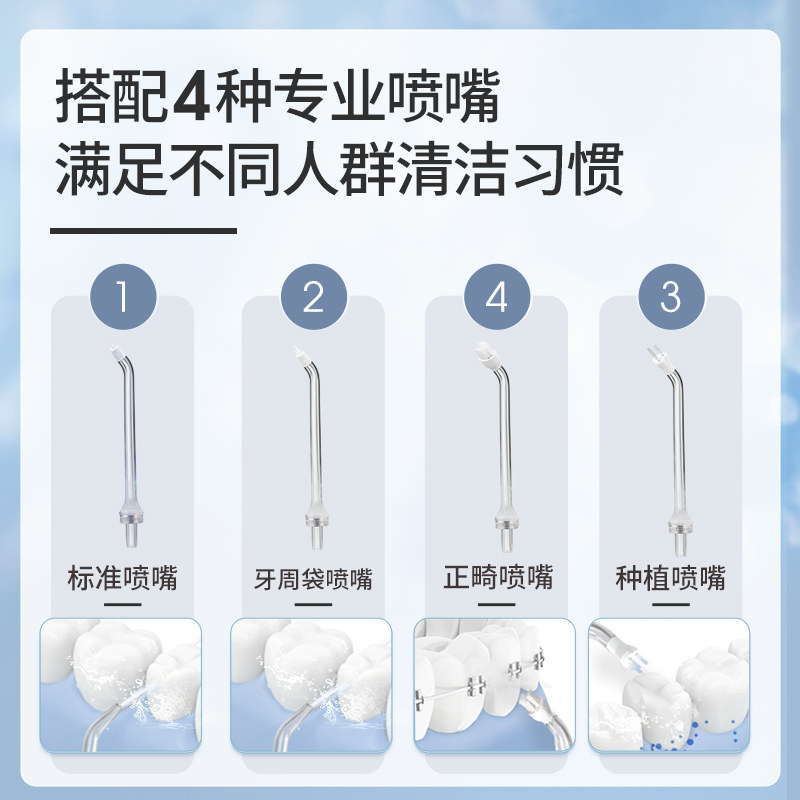 搭配4种专业喷嘴
满足不同人群清洁习惯

1

标准喷嘴

2

牙周袋喷嘴

4

正畸喷嘴

3

种植喷嘴