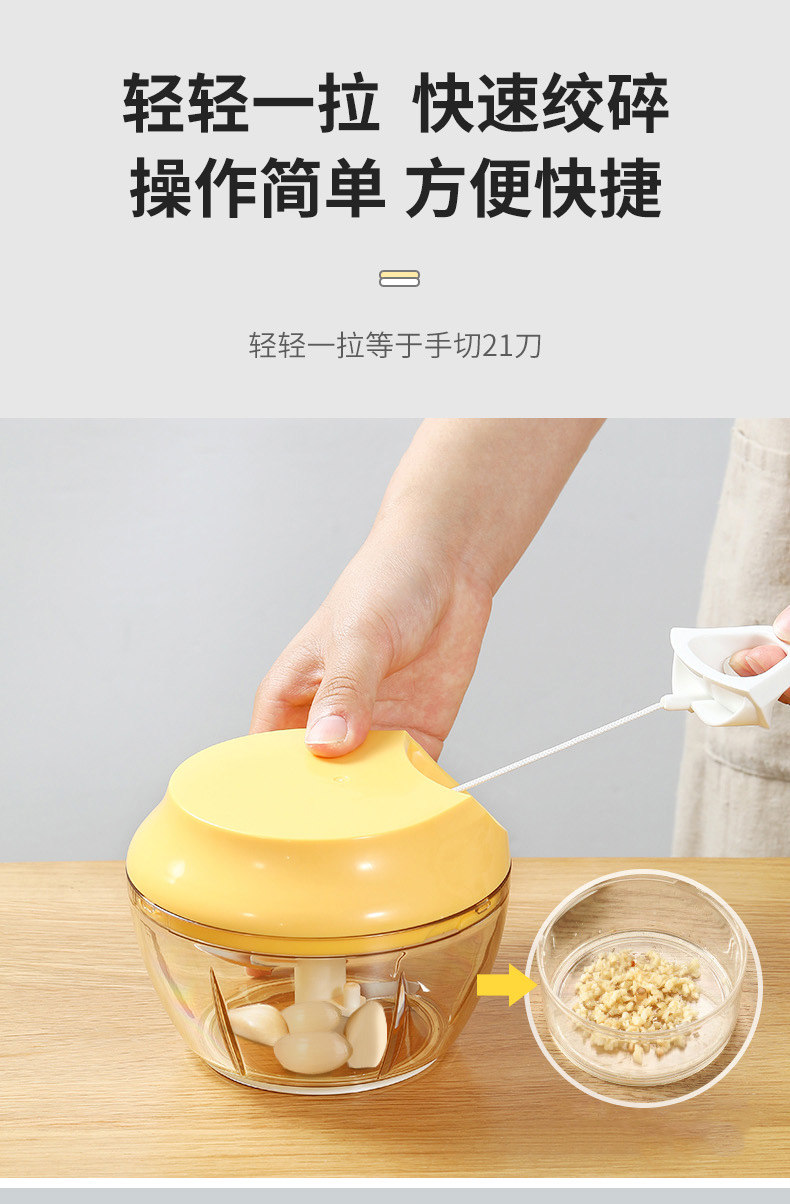 轻轻一拉 快速绞碎
操作简单 方便快捷

轻轻一拉等于手切21刀