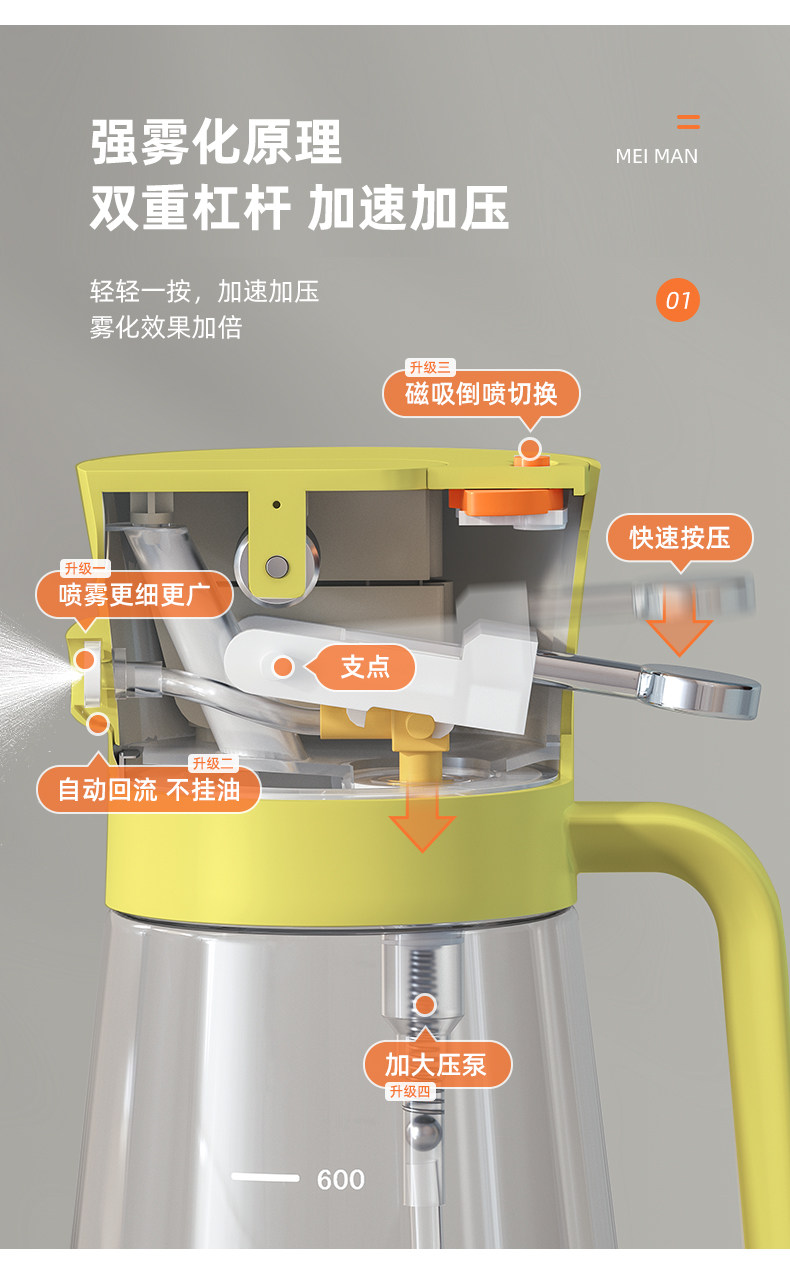 强雾化原理
双重杠杆 加速加压

MEI MAN

轻轻一按，加速加压
雾化效果加倍

01

升级三
磁吸倒喷切换

快速按压

升级一
喷雾更细更广

支点

升级二
自动回流 不挂油

加大压泵
升级四

600