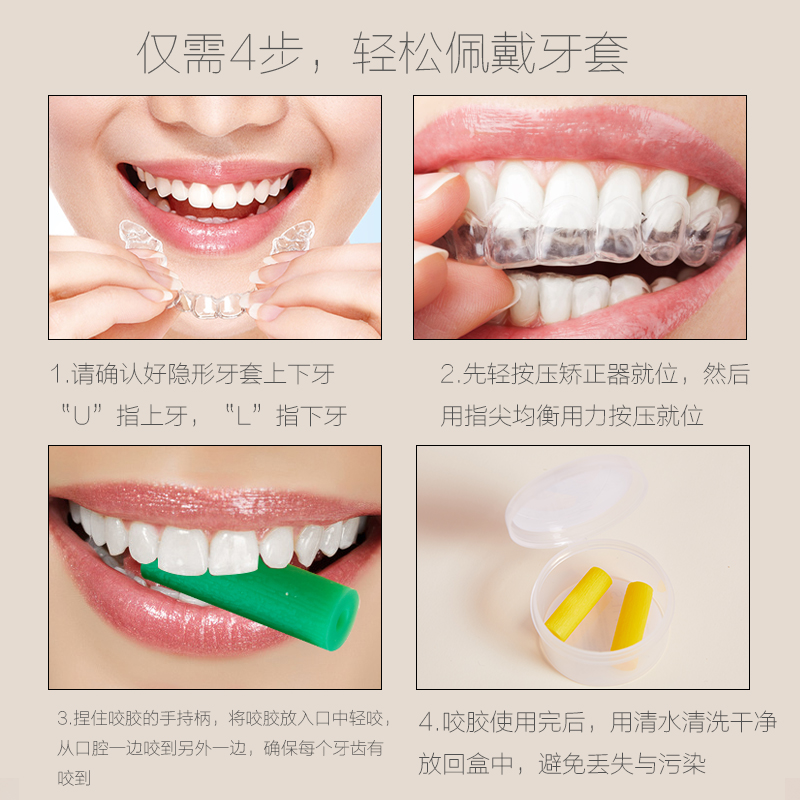 仅需4步，轻松佩戴牙套

1.请确认好隐形牙套上下牙 “U”指上牙，“L”指下牙

2.先轻按压矫正器就位，然后用指尖均衡用力按压就位

3.捏住咬胶的手持柄，将咬胶放入口中轻咬，从口腔一边咬到另外一边，确保每个牙齿有咬到

4.咬胶使用完后，用清水清洗干净放回盒中，避免丢失与污染