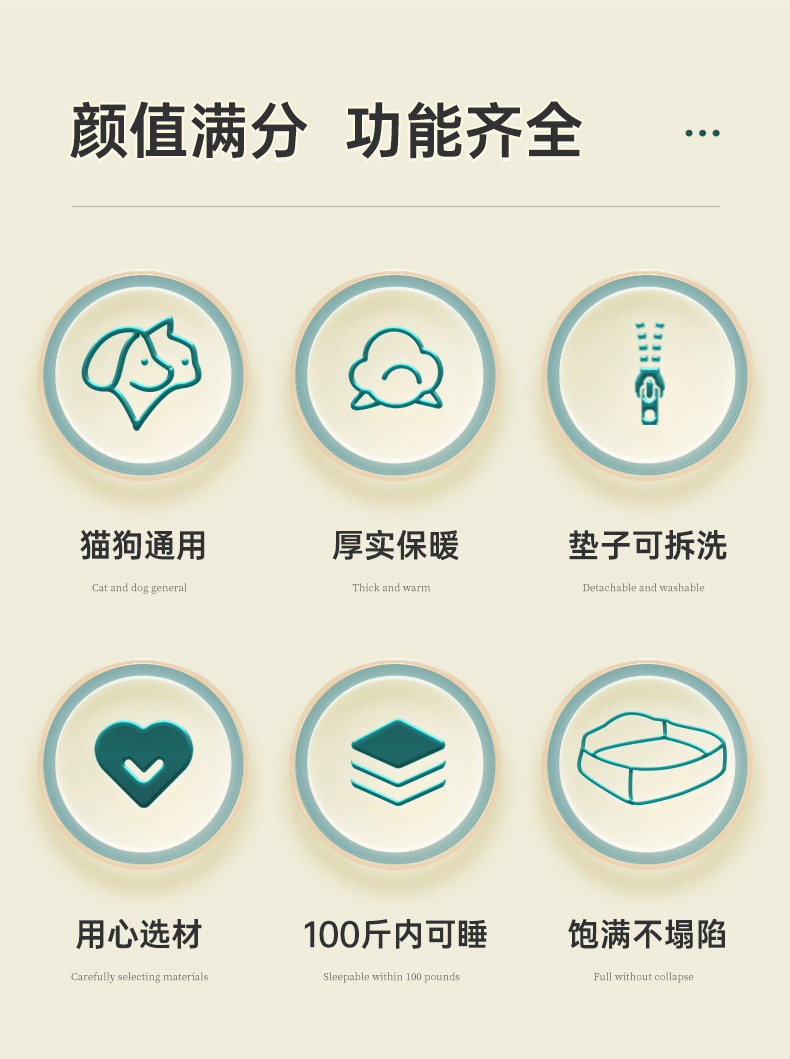 颜值满分 功能齐全

猫狗通用

Cat and dog general

厚实保暖

Thick and warm

垫子可拆洗

Detachable and washable

用心选材

Carefully selecting materials

100斤内可睡

Sleepable within 100 pounds

饱满不塌陷

Full without collapse