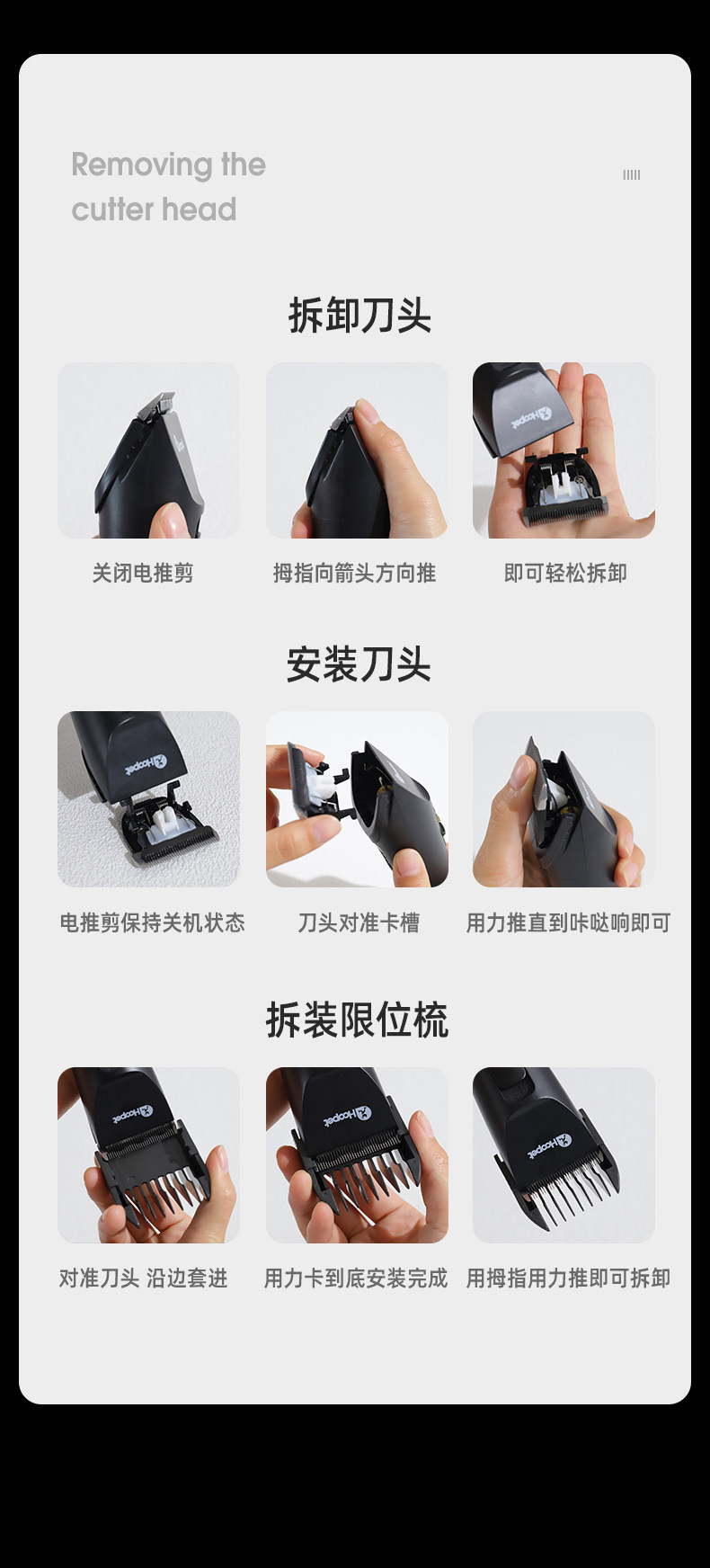 Removing the cutter head

拆卸刀头

Hoopet

关闭电推剪

拇指向箭头方向推

即可轻松拆卸

安装刀头

Hoopet

电推剪保持关机状态

刀头对准卡槽

用力推直到咔哒响即可

拆装限位梳

Hoopet

Hoopet

Hoopet

对准刀头 沿边套进

用力卡到底安装完成

用拇指用力推即可拆卸