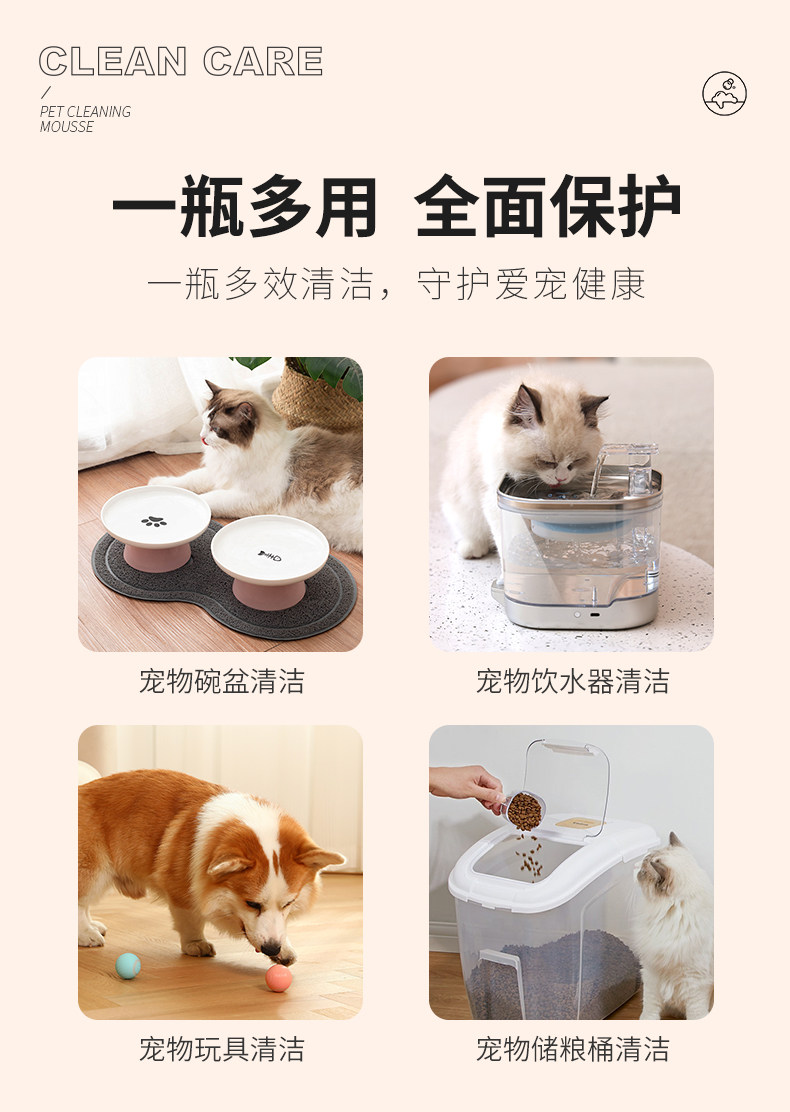 CLEAN CARE
/
PET CLEANING MOUSSE

一瓶多用 全面保护

一瓶多效清洁，守护爱宠健康

宠物碗盆清洁

宠物饮水器清洁

宠物玩具清洁

宠物储粮桶清洁