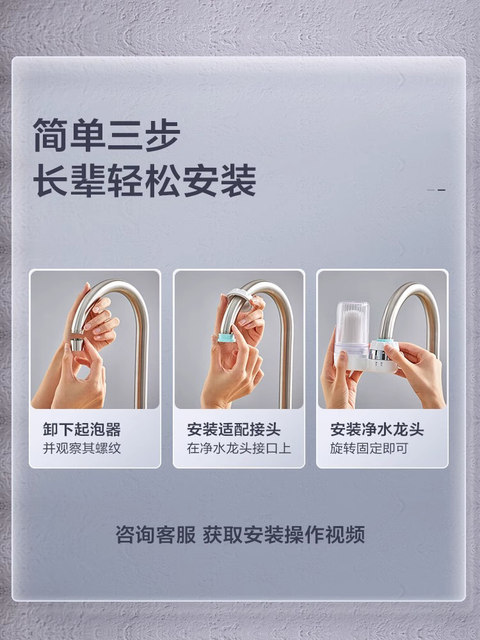 简单三步
长辈轻松安装

卸下起泡器
并观察其螺纹

安装适配接头
在净水龙头接口上

安装净水龙头
旋转固定即可

咨询客服 获取安装操作视频