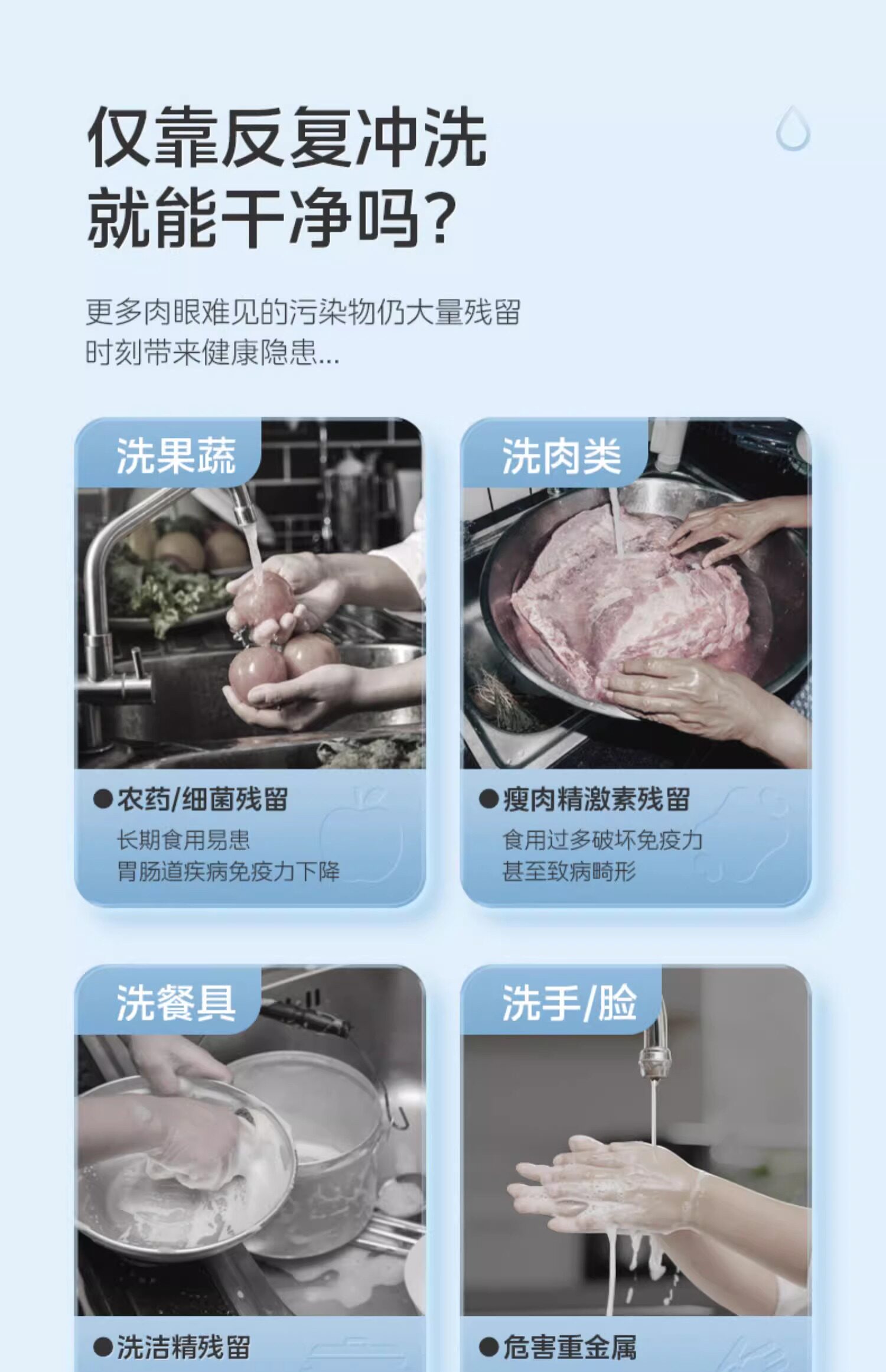 仅靠反复冲洗
就能干净吗?

更多肉眼难见的污染物仍大量残留
时刻带来健康隐患...

洗果蔬

●农药/细菌残留
长期食用易患
胃肠道疾病免疫力下降

洗肉类

●瘦肉精激素残留
食用过多破坏免疫力
甚至致病畸形

洗餐具

●洗洁精残留

洗手/脸

●危害重金属