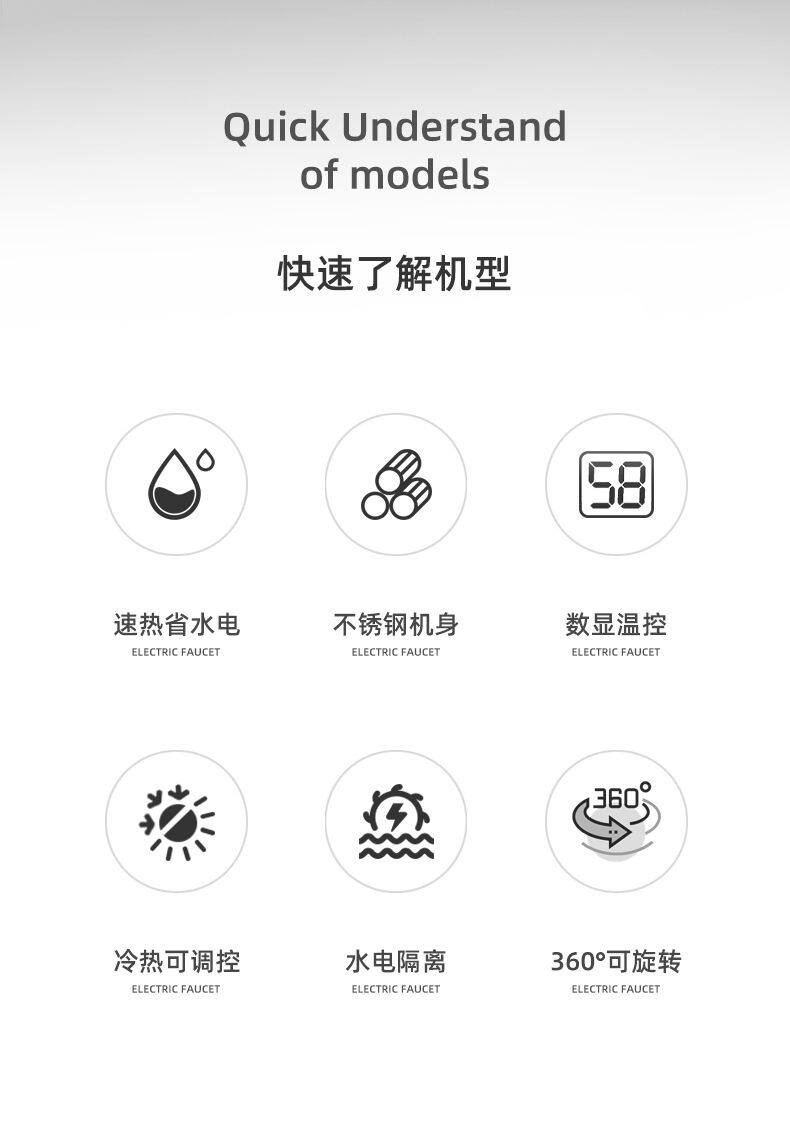 Quick Understand
of models

快速了解机型

58

速热省水电
ELECTRIC FAUCET

不锈钢机身
ELECTRIC FAUCET

数显温控
ELECTRIC FAUCET

360°

冷热可调控
ELECTRIC FAUCET

水电隔离
ELECTRIC FAUCET

360°可旋转
ELECTRIC FAUCET