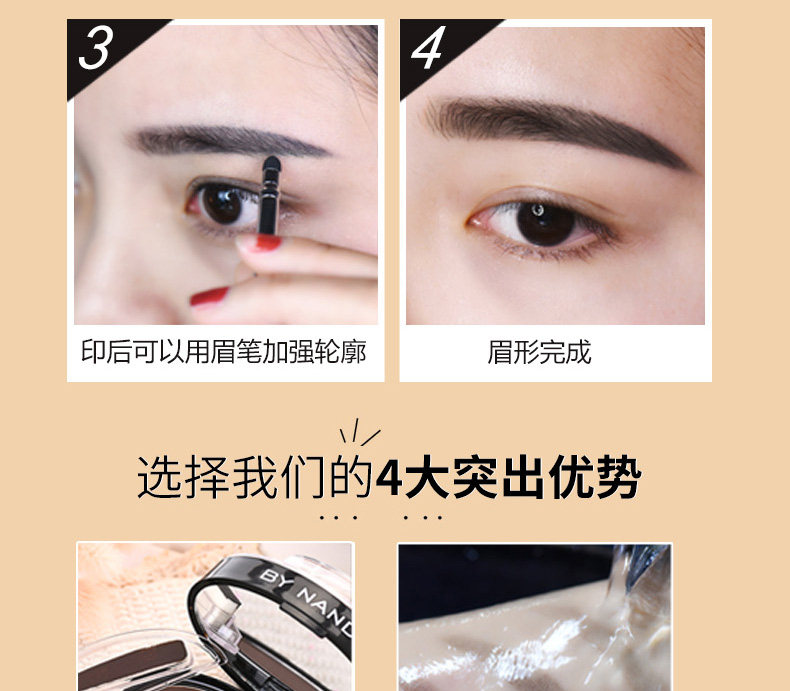 3

印后可以用眉笔加强轮廓

4

眉形完成

选择我们的4大突出优势

BY NAND