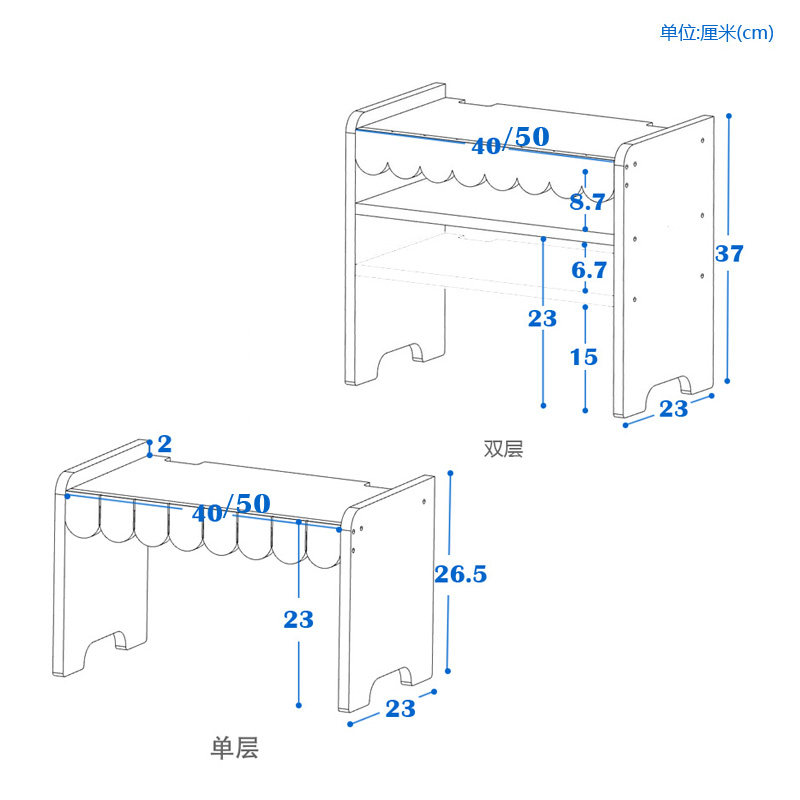 单位:厘米(cm)

40/50
8.7
6.7
37
23
15
23

双层

2
40/50
26.5
23
23

单层