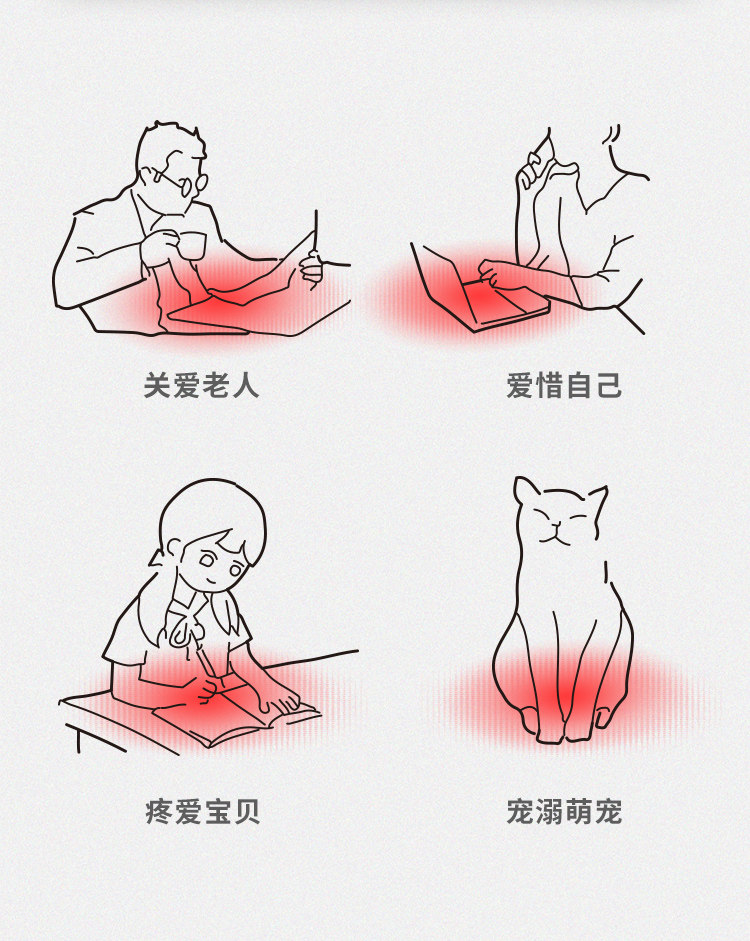 关爱老人

爱惜自己

疼爱宝贝

宠溺萌宠