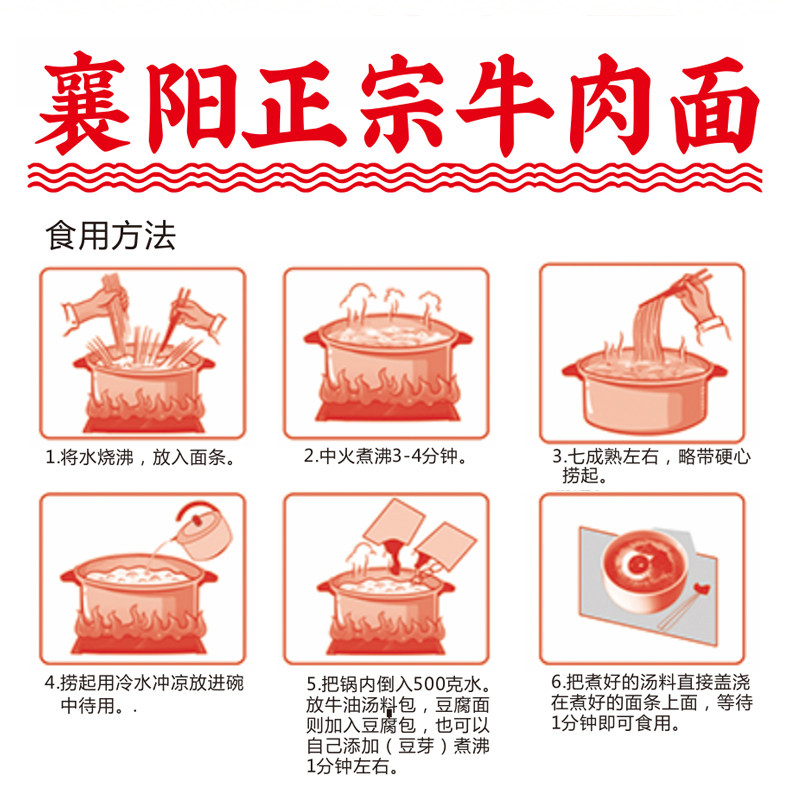 襄阳正宗牛肉面

食用方法

1.将水烧沸，放入面条。

2.中火煮沸3-4分钟。

3.七成熟左右，略带硬心捞起。

4.捞起用冷水冲凉放进碗中待用。.

5.把锅内倒入500克水。放牛油汤料包，豆腐面则加入豆腐包，也可以自己添加（豆芽）煮沸1分钟左右。

6.把煮好的汤料直接盖浇在煮好的面条上面，等待1分钟即可食用。