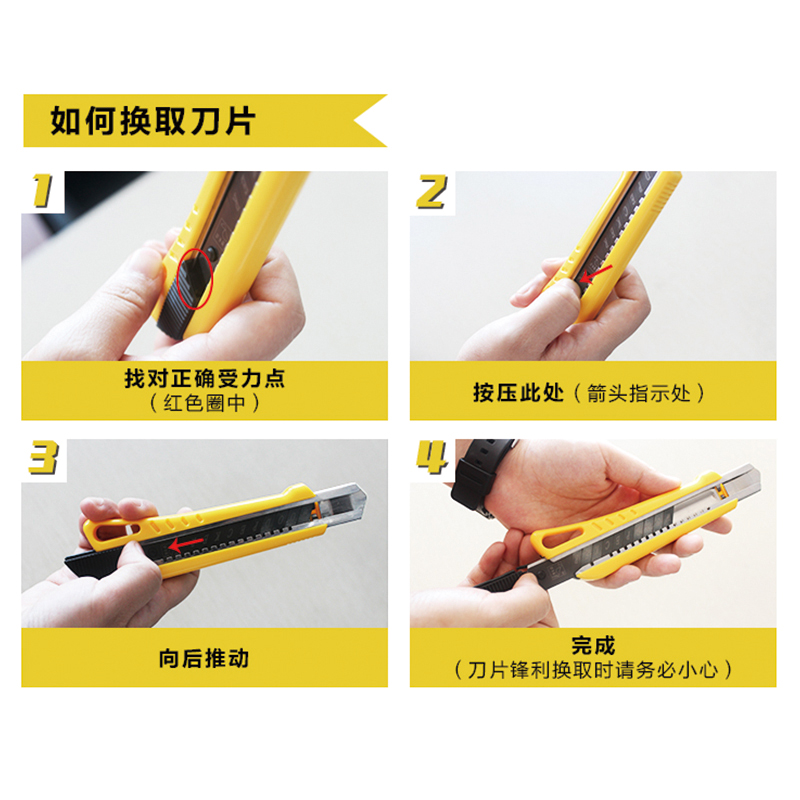 如何换取刀片

1

找对正确受力点
（红色圈中）

2

按压此处（箭头指示处）

3

向后推动

4

完成
（刀片锋利换取时请务必小心）