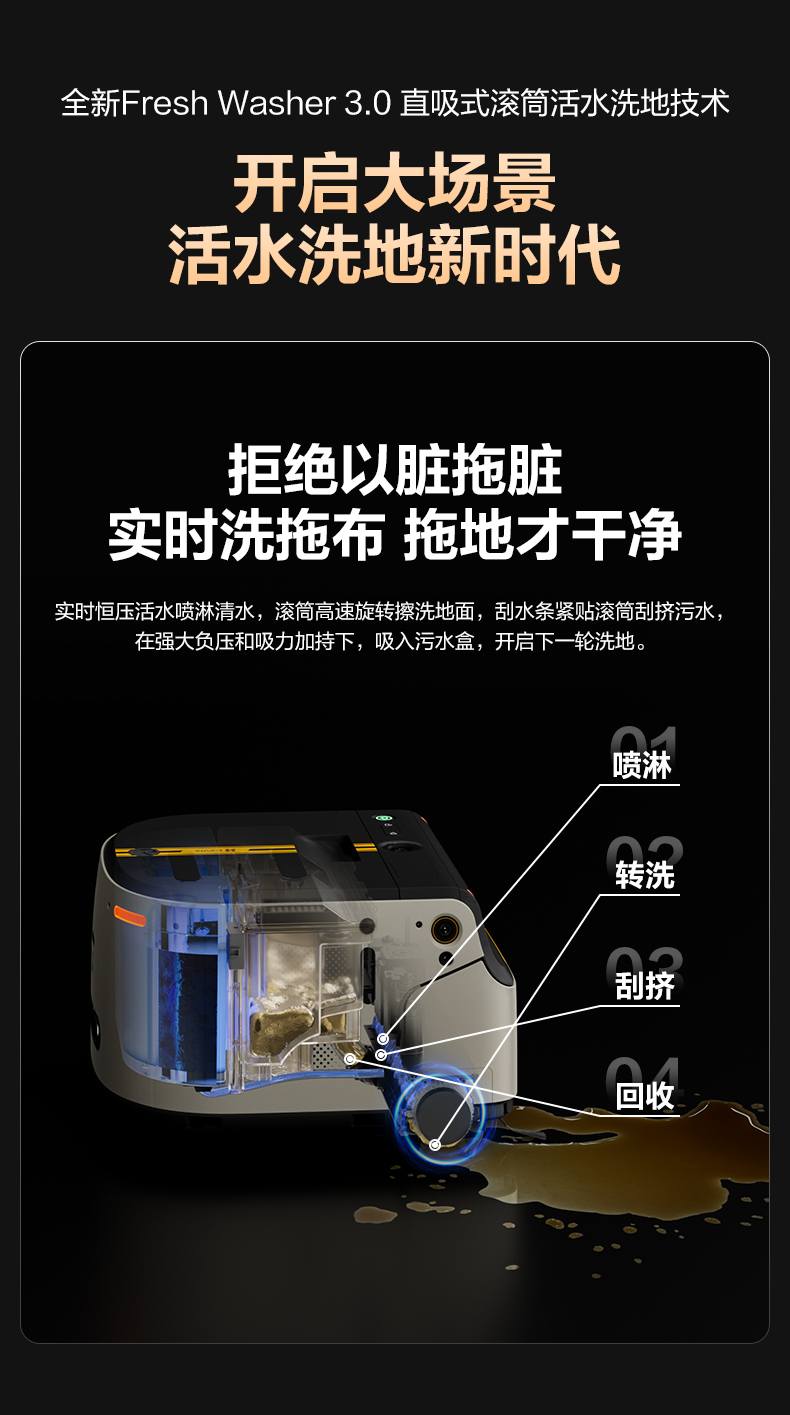 全新Fresh Washer 3.0 直吸式滚筒活水洗地技术

开启大场景
活水洗地新时代

拒绝以脏拖脏
实时洗拖布 拖地才干净

实时恒压活水喷淋清水，滚筒高速旋转擦洗地面，刮水条紧贴滚筒刮挤污水，在强大负压和吸力加持下，吸入污水盒，开启下一轮洗地。

01
喷淋

02
转洗

03
刮挤

04
回收