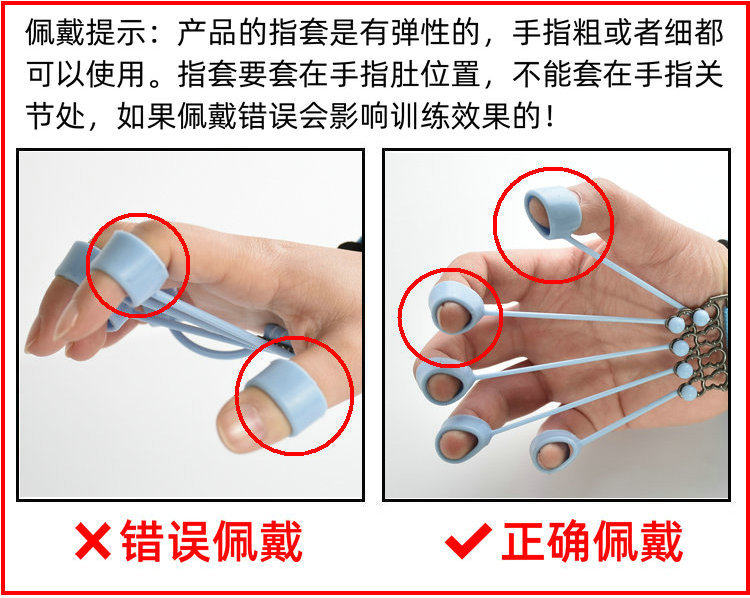 佩戴提示：产品的指套是有弹性的，手指粗或者细都可以使用。指套要套在手指肚位置，不能套在手指关节处，如果佩戴错误会影响训练效果的！

✕错误佩戴

✔正确佩戴