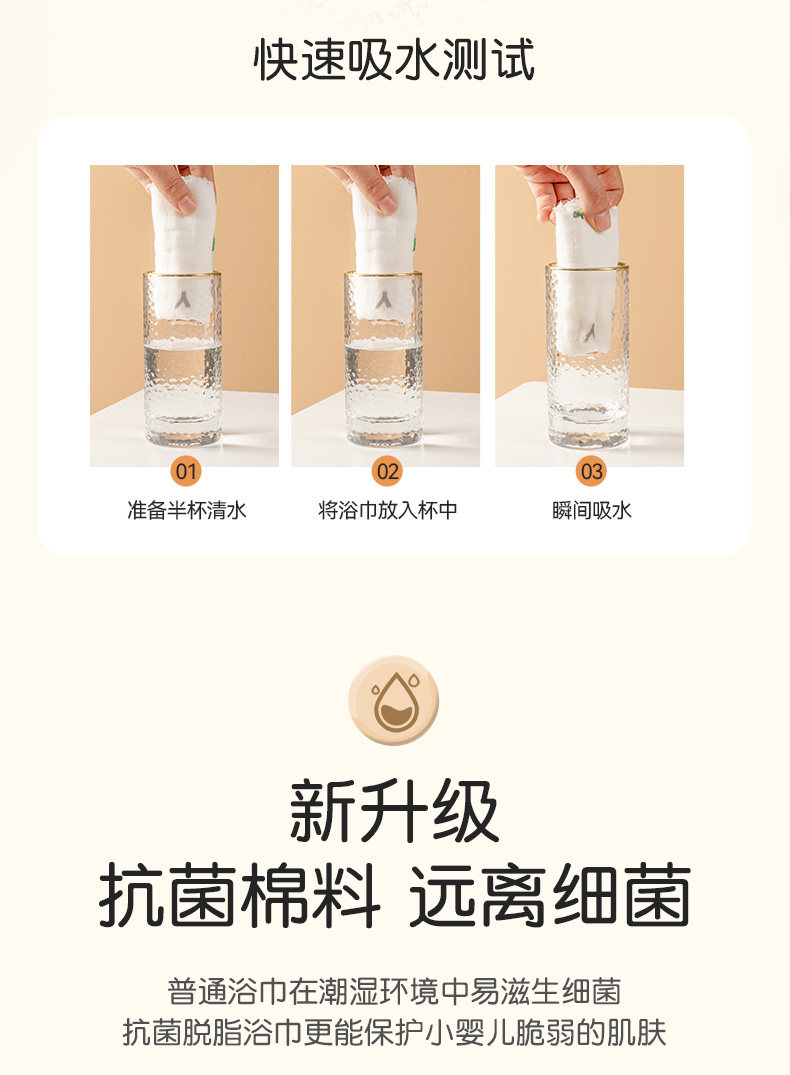 快速吸水测试

01
准备半杯清水

02
将浴巾放入杯中

03
瞬间吸水

新升级
抗菌棉料 远离细菌

普通浴巾在潮湿环境中易滋生细菌
抗菌脱脂浴巾更能保护小婴儿脆弱的肌肤